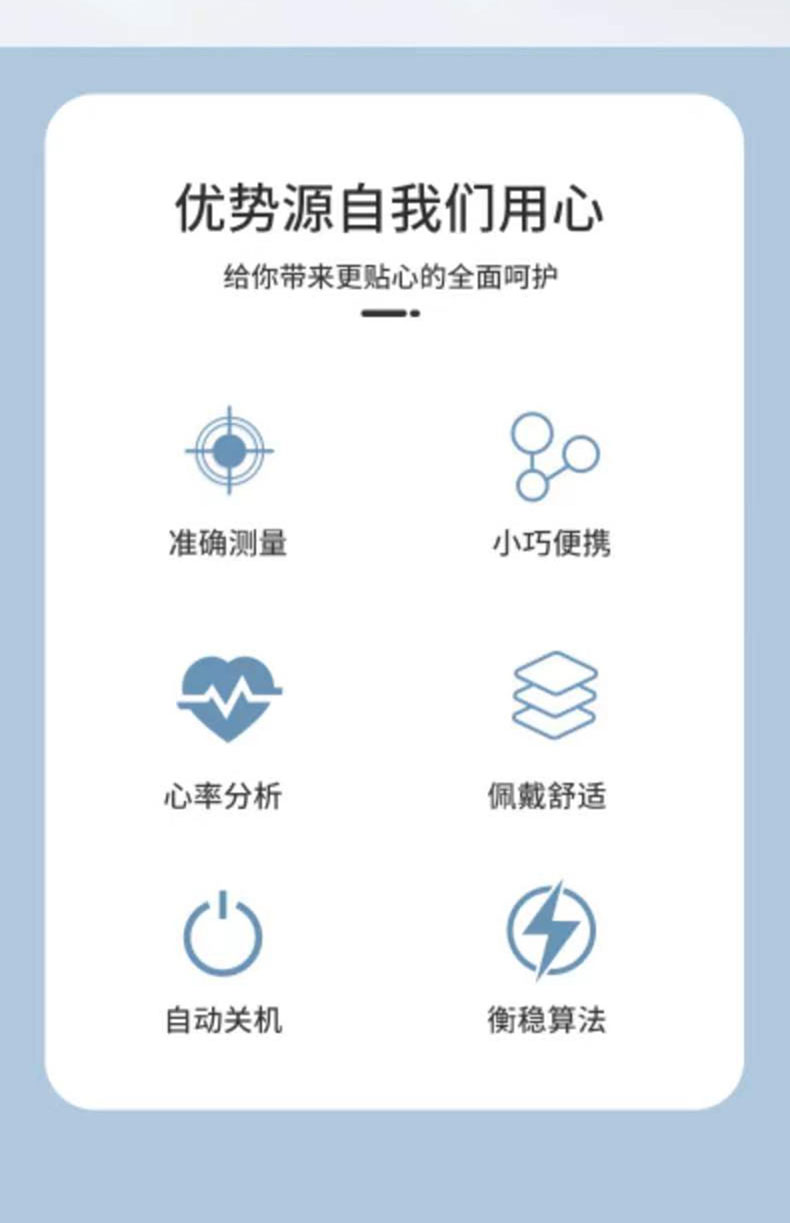 优势源自我们用心

给你带来更贴心的全面呵护

准确测量

小巧便携

心率分析

佩戴舒适

自动关机

衡稳算法