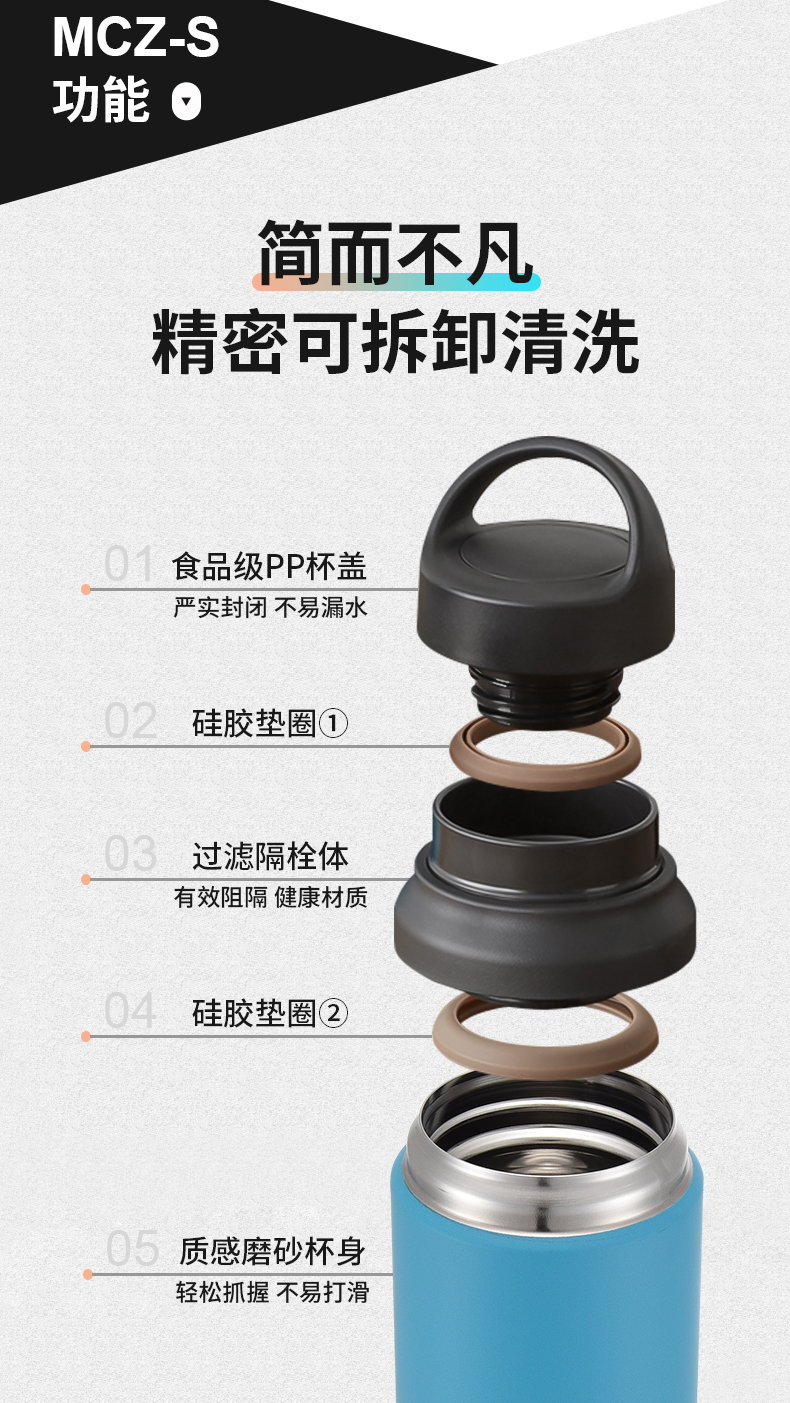 MCZ-S
功能

简而不凡
精密可拆卸清洗

01 食品级PP杯盖
严实封闭 不易漏水

02 硅胶垫圈①

03 过滤隔栓体
有效阻隔 健康材质

04 硅胶垫圈②

05 质感磨砂杯身
轻松抓握 不易打滑