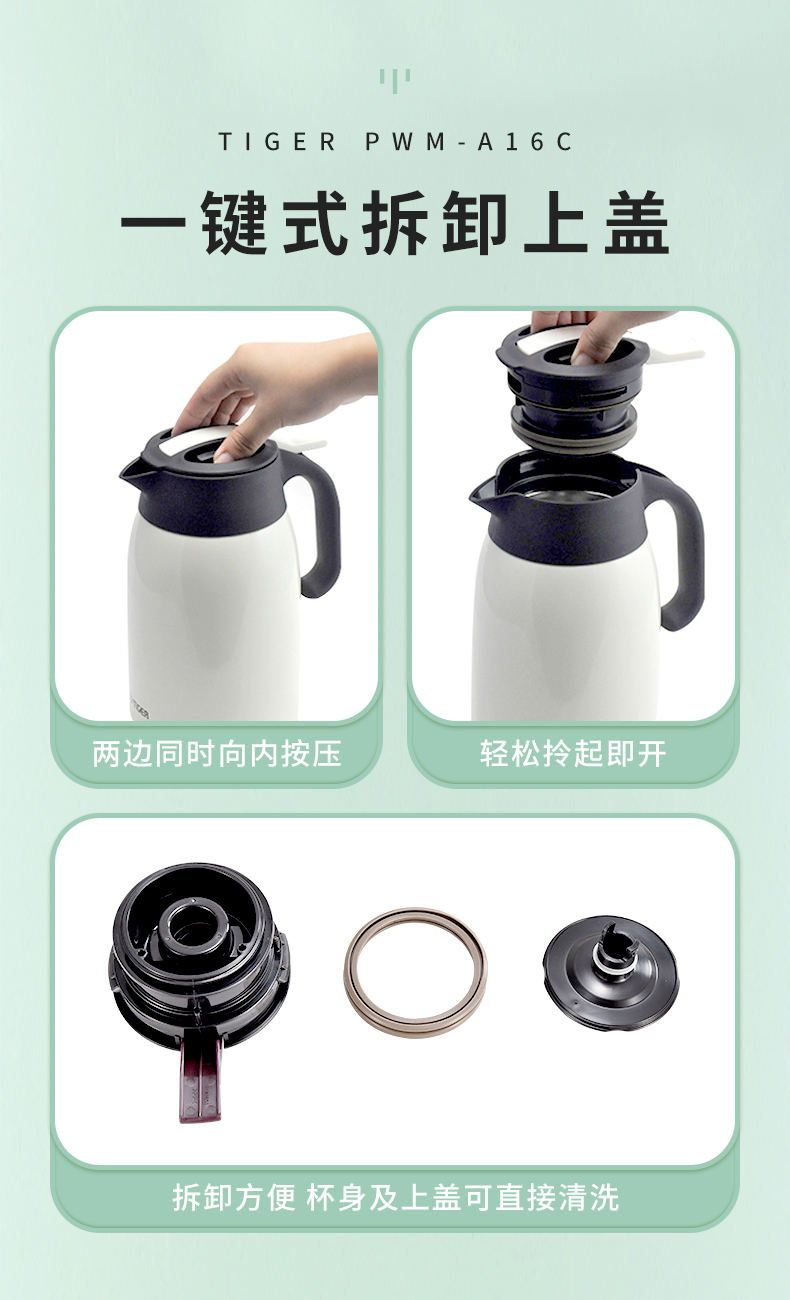 TIGER PWM-A16C

一键式拆卸上盖

TIGER

两边同时向内按压

轻松拎起即开

拆卸方便 杯身及上盖可直接清洗