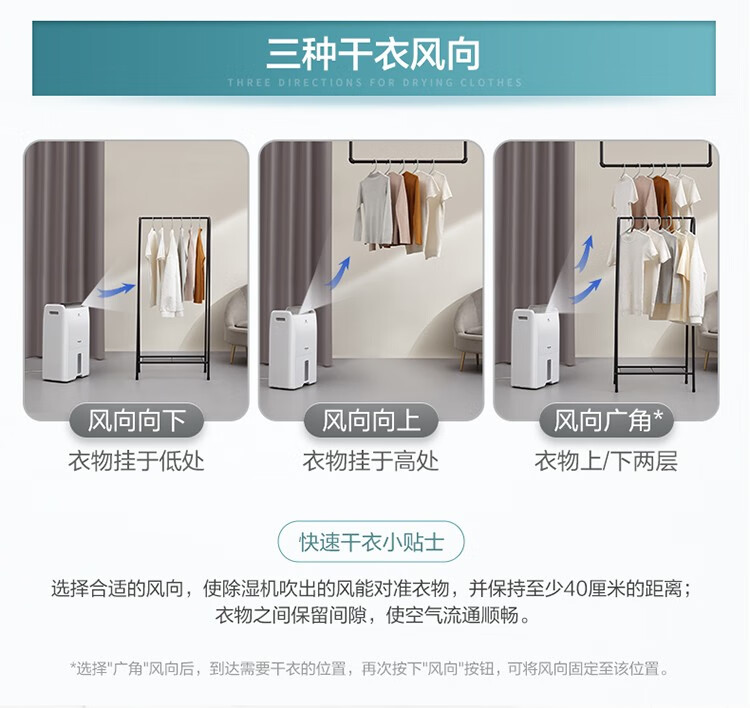 三种干衣风向

THREE DIRECTIONS FOR DRYING CLOTHES

风向向下
衣物挂于低处

风向向上
衣物挂于高处

风向广角*
衣物上/下两层

快速干衣小贴士

选择合适的风向，使除湿机吹出的风能对准衣物，并保持至少40厘米的距离；衣物之间保留间隙，使空气流通顺畅。

*选择"广角"风向后，到达需要干衣的位置，再次按下"风向"按钮，可将风向固定至该位置。