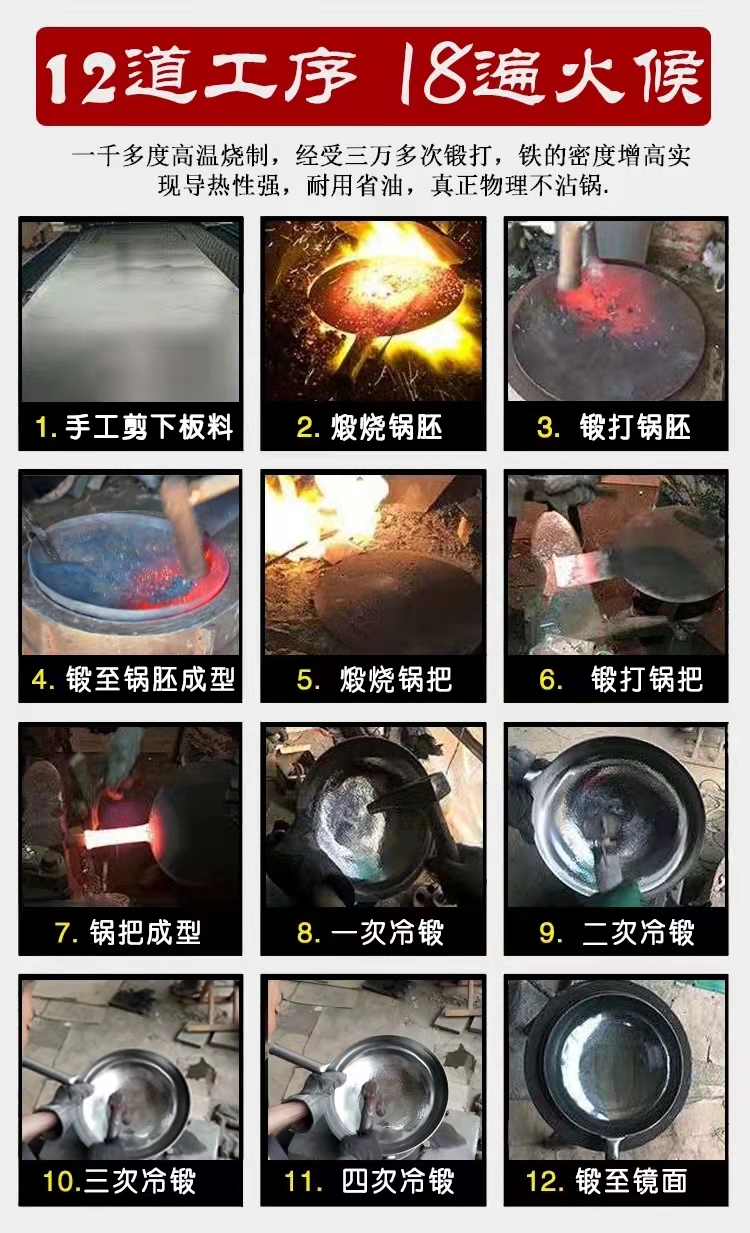 12道工序 18遍火候

一千多度高温烧制，经受三万多次锻打，铁的密度增高实现导热性强，耐用省油，真正物理不沾锅.

1. 手工剪下板料

2. 煅烧锅胚

3. 锻打锅胚

4. 锻至锅胚成型

5. 煅烧锅把

6. 锻打锅把

7. 锅把成型

8. 一次冷锻

9. 二次冷锻

10.三次冷锻

11. 四次冷锻

12. 锻至镜面