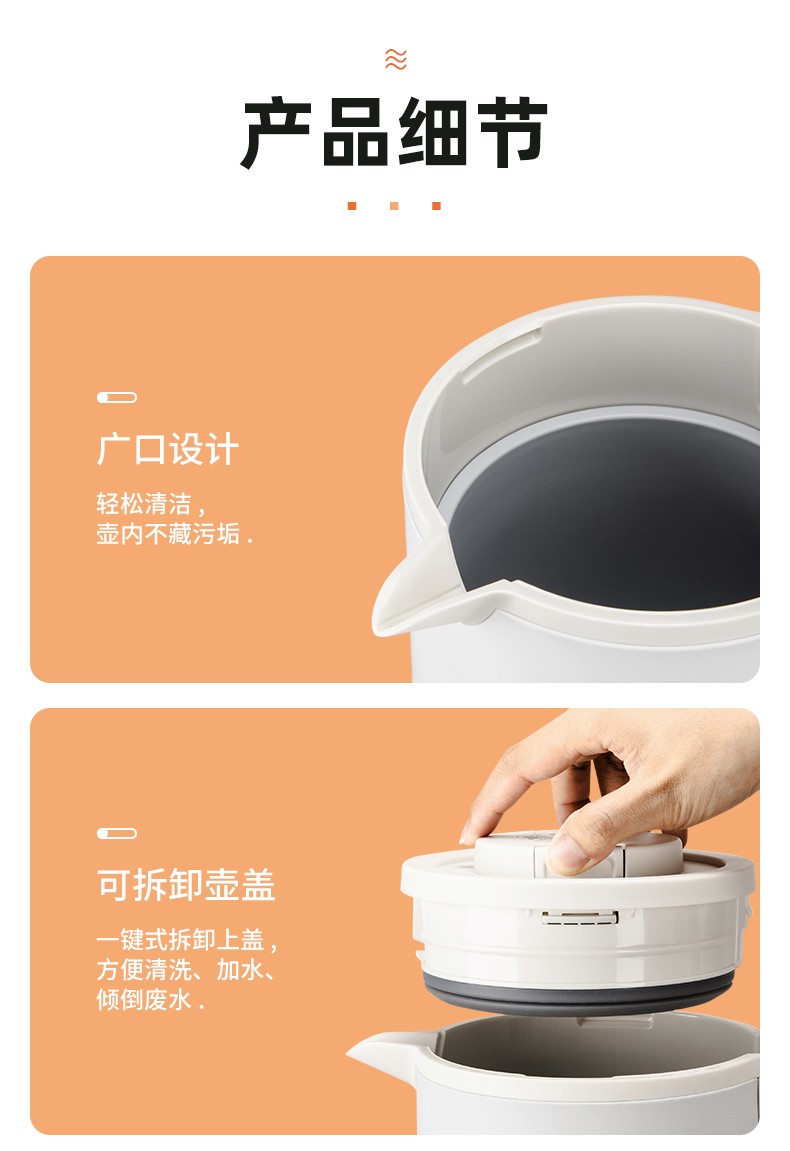 产品细节

广口设计

轻松清洁，
壶内不藏污垢.

可拆卸壶盖

一键式拆卸上盖，
方便清洗、加水、
倾倒废水.