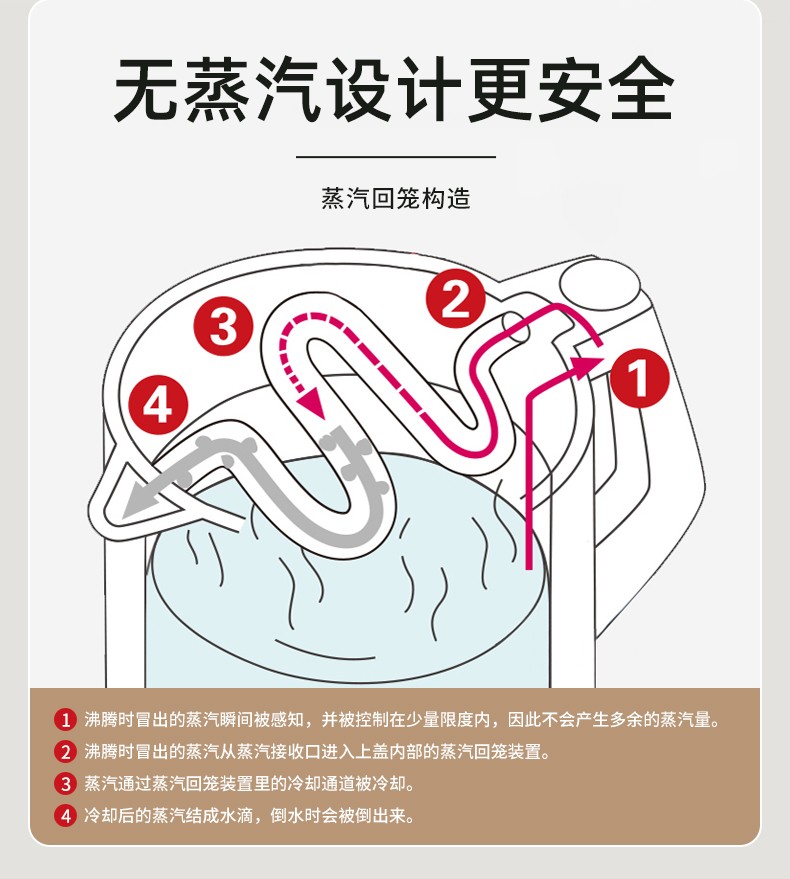 无蒸汽设计更安全

蒸汽回笼构造

3

2

4

1

1 沸腾时冒出的蒸汽瞬间被感知，并被控制在少量限度内，因此不会产生多余的蒸汽量。

2 沸腾时冒出的蒸汽从蒸汽接收口进入上盖内部的蒸汽回笼装置。

3 蒸汽通过蒸汽回笼装置里的冷却通道被冷却。

4 冷却后的蒸汽结成水滴，倒水时会被倒出来。