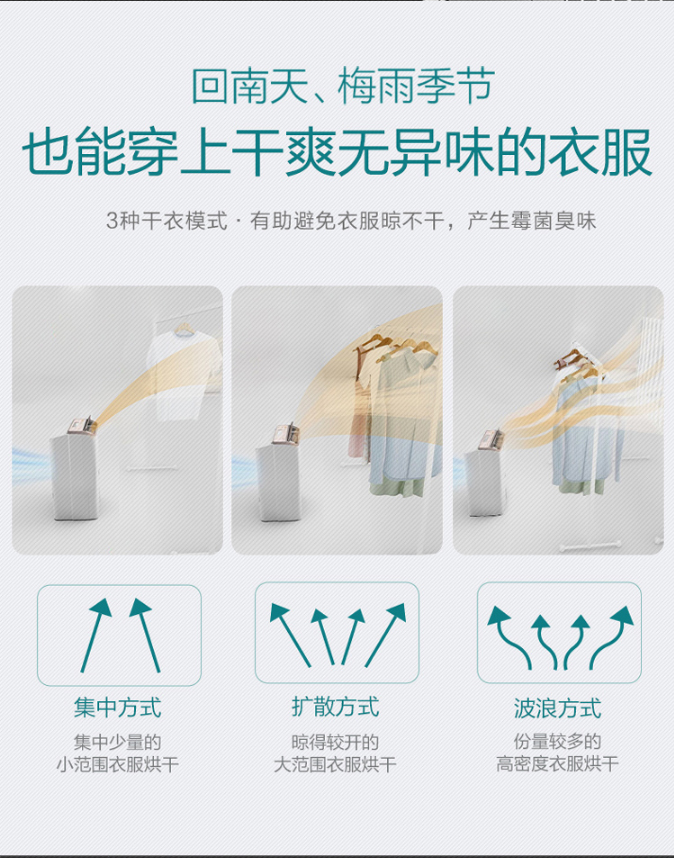 回南天、梅雨季节

也能穿上干爽无异味的衣服

3种干衣模式 · 有助避免衣服晾不干，产生霉菌臭味

集中方式

集中少量的
小范围衣服烘干

扩散方式

晾得较开的
大范围衣服烘干

波浪方式

份量较多的
高密度衣服烘干