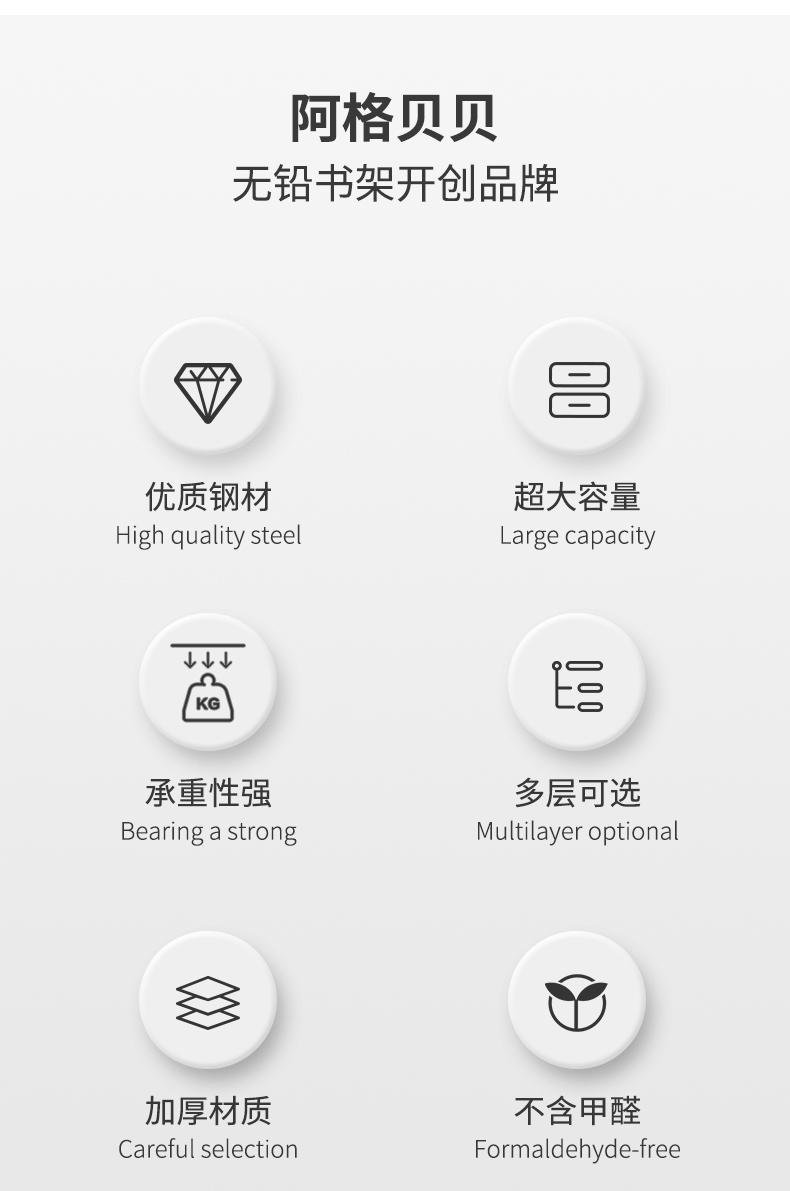 阿格贝贝
无铅书架开创品牌

优质钢材
High quality steel

超大容量
Large capacity

KG

承重性强
Bearing a strong

多层可选
Multilayer optional

加厚材质
Careful selection

不含甲醛
Formaldehyde-free