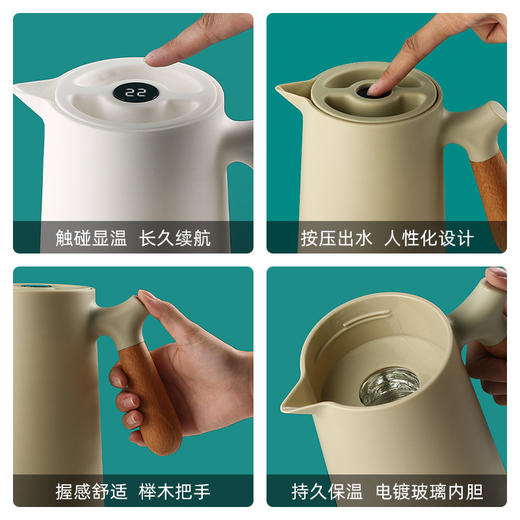 22

触碰显温 长久续航

按压出水 人性化设计

握感舒适 榉木把手

持久保温 电镀玻璃内胆