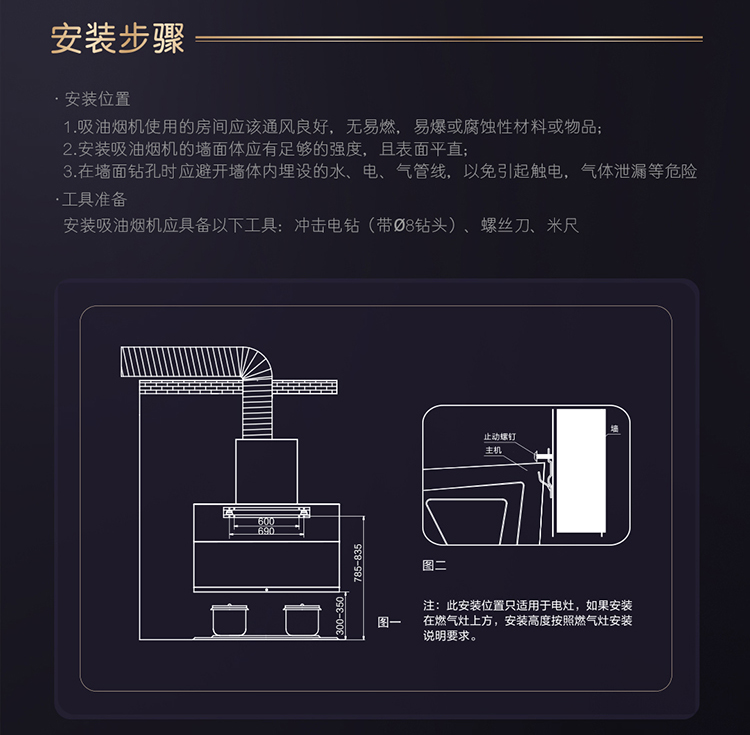 安装步骤

· 安装位置

1.吸油烟机使用的房间应该通风良好，无易燃，易爆或腐蚀性材料或物品；

2.安装吸油烟机的墙面体应有足够的强度，且表面平直；

3.在墙面钻孔时应避开墙体内埋设的水、电、气管线，以免引起触电，气体泄漏等危险

·工具准备

安装吸油烟机应具备以下工具：冲击电钻（带Ø8钻头）、螺丝刀、米尺

600
690
785~835
300~350
图一

止动螺钉
主机
墙
图二

注：此安装位置只适用于电灶，如果安装在燃气灶上方，安装高度按照燃气灶安装说明要求。