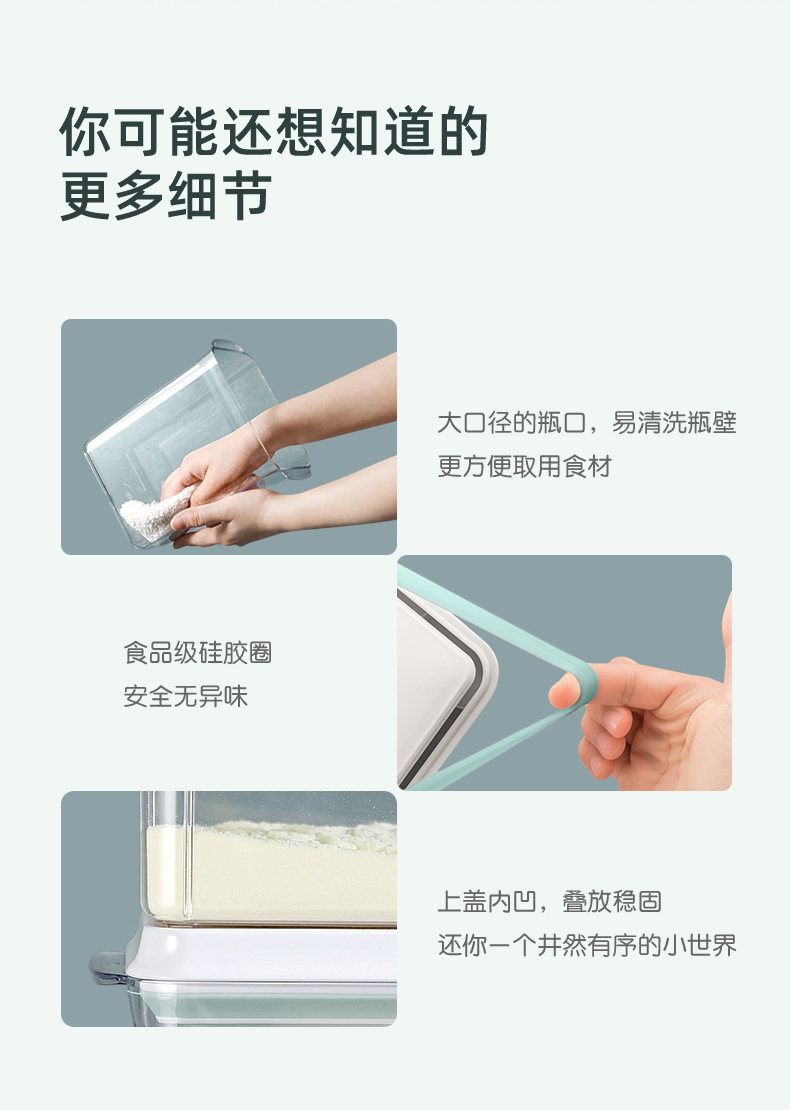 你可能还想知道的
更多细节

大口径的瓶口，易清洗瓶壁
更方便取用食材

食品级硅胶圈
安全无异味

上盖内凹，叠放稳固
还你一个井然有序的小世界