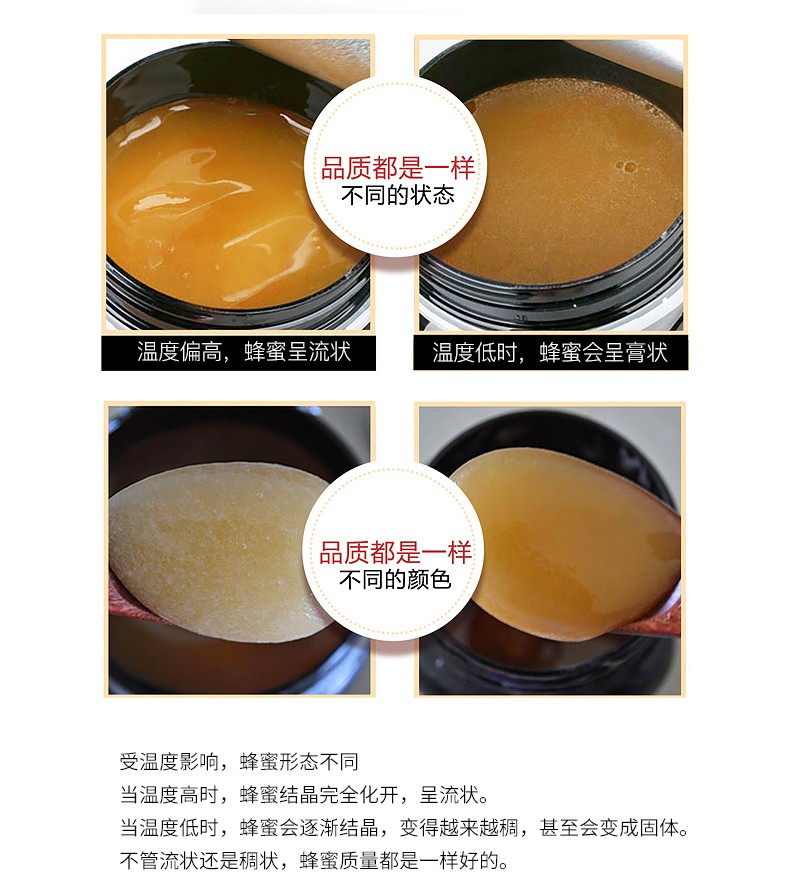 品质都是一样
不同的状态

温度偏高，蜂蜜呈流状

温度低时，蜂蜜会呈膏状

品质都是一样
不同的颜色

受温度影响，蜂蜜形态不同
当温度高时，蜂蜜结晶完全化开，呈流状。
当温度低时，蜂蜜会逐渐结晶，变得越来越稠，甚至会变成固体。
不管流状还是稠状，蜂蜜质量都是一样好的。