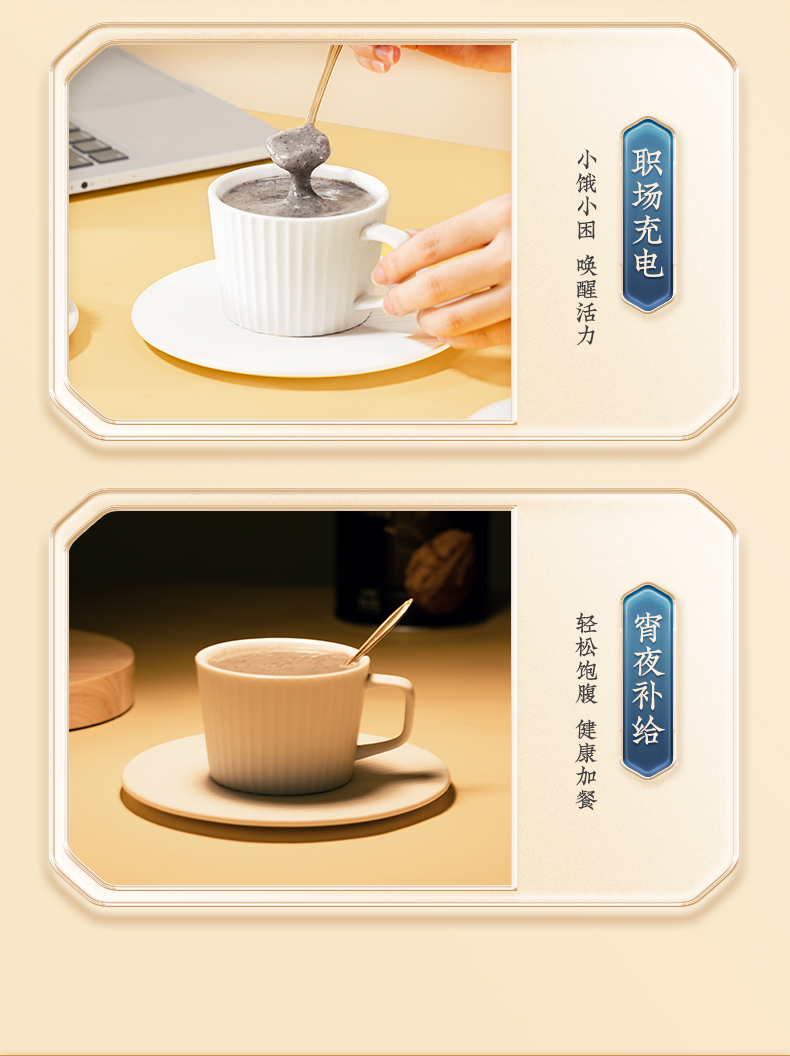 职场充电

小饿小困 唤醒活力

宵夜补给

轻松饱腹 健康加餐