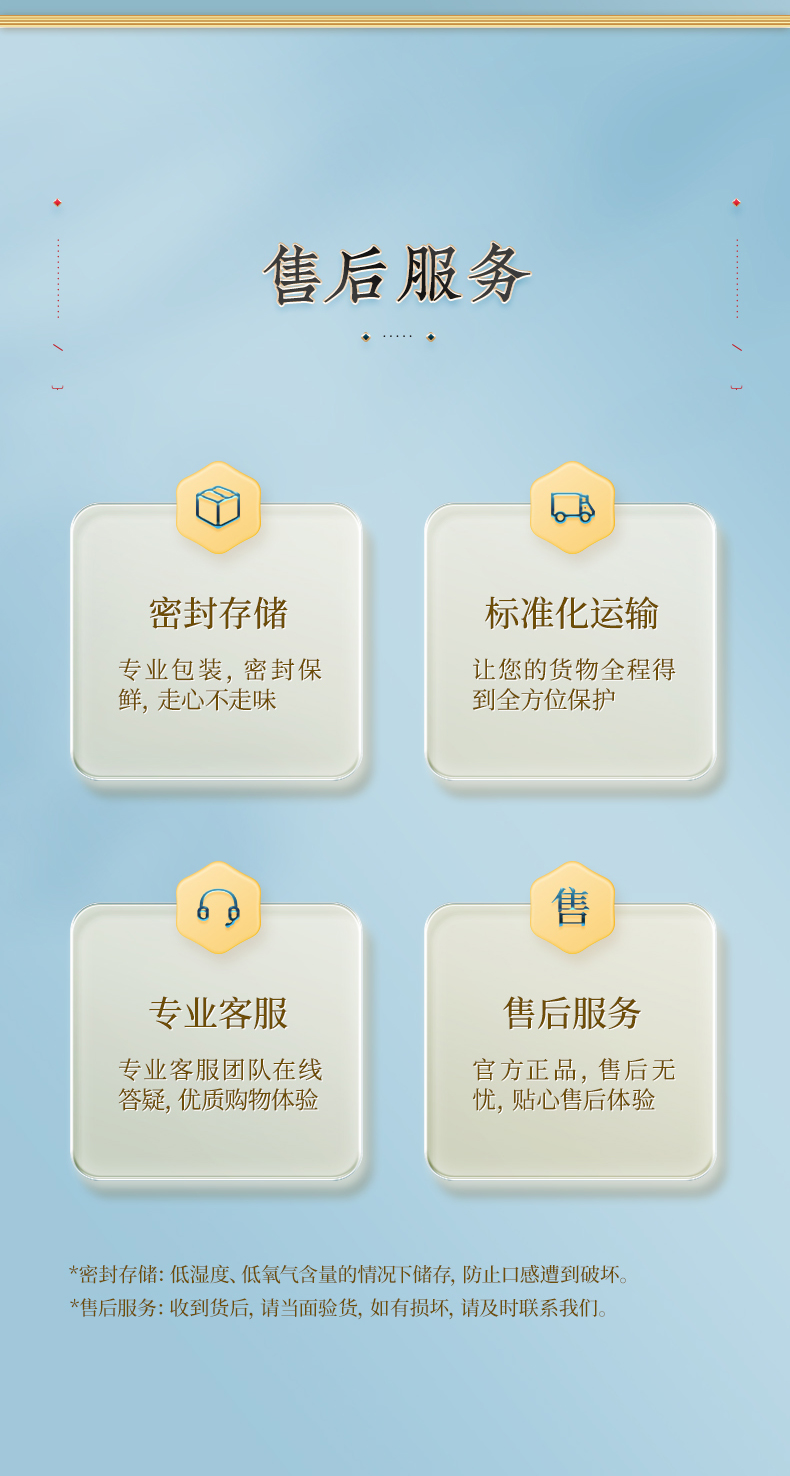 售后服务

密封存储

专业包装，密封保鲜，走心不走味

标准化运输

让您的货物全程得到全方位保护

专业客服

专业客服团队在线答疑，优质购物体验

售

售后服务

官方正品，售后无忧，贴心售后体验

*密封存储：低湿度、低氧气含量的情况下储存，防止口感遭到破坏。
*售后服务：收到货后，请当面验货，如有损坏，请及时联系我们。