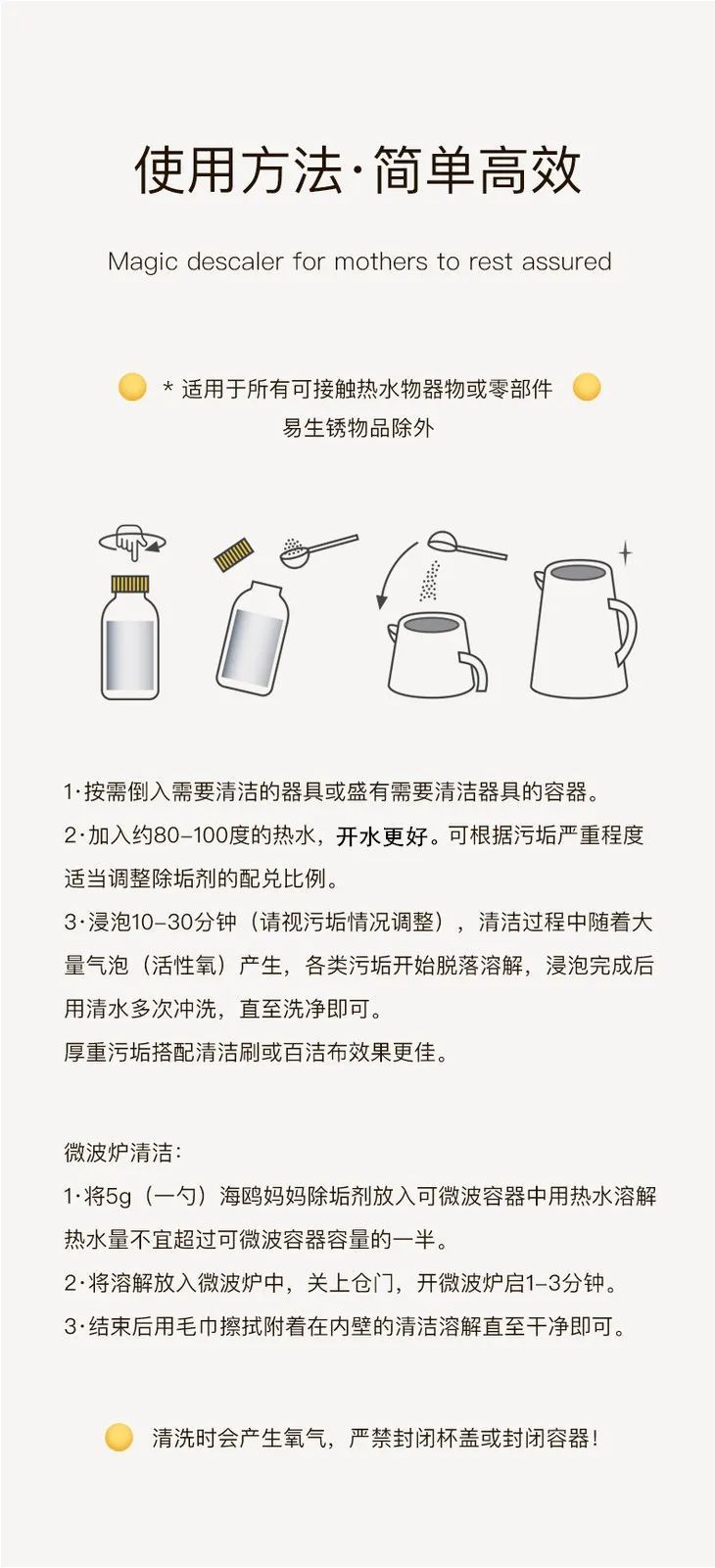 使用方法·简单高效

Magic descaler for mothers to rest assured

* 适用于所有可接触热水物器物或零部件
易生锈物品除外

1·按需倒入需要清洁的器具或盛有需要清洁器具的容器。
2·加入约80-100度的热水，开水更好。可根据污垢严重程度适当调整除垢剂的配兑比例。
3·浸泡10-30分钟（请视污垢情况调整），清洁过程中随着大量气泡（活性氧）产生，各类污垢开始脱落溶解，浸泡完成后用清水多次冲洗，直至洗净即可。
厚重污垢搭配清洁刷或百洁布效果更佳。

微波炉清洁：
1·将5g（一勺）海鸥妈妈除垢剂放入可微波容器中用热水溶解热水量不宜超过可微波容器容量的一半。
2·将溶解放入微波炉中，关上仓门，开微波炉启1-3分钟。
3·结束后用毛巾擦拭附着在内壁的清洁溶解直至干净即可。

清洗时会产生氧气，严禁封闭杯盖或封闭容器！