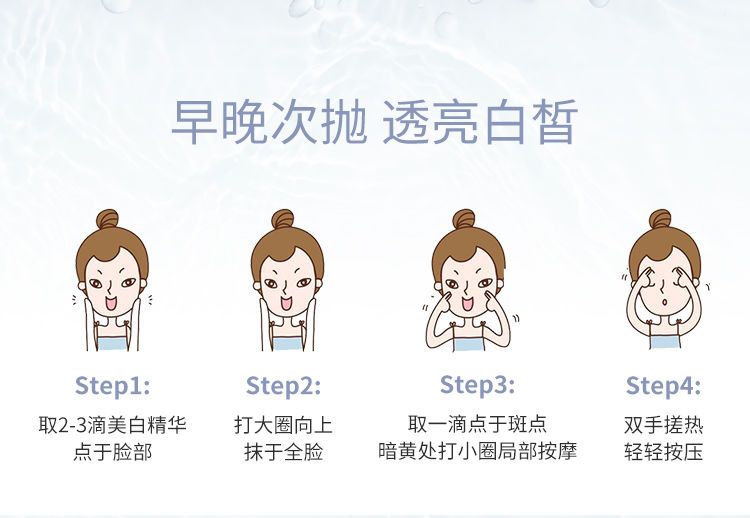 早晚次抛 透亮白皙

Step1:
取2-3滴美白精华
点于脸部

Step2:
打大圈向上
抹于全脸

Step3:
取一滴点于斑点
暗黄处打小圈局部按摩

Step4:
双手搓热
轻轻按压