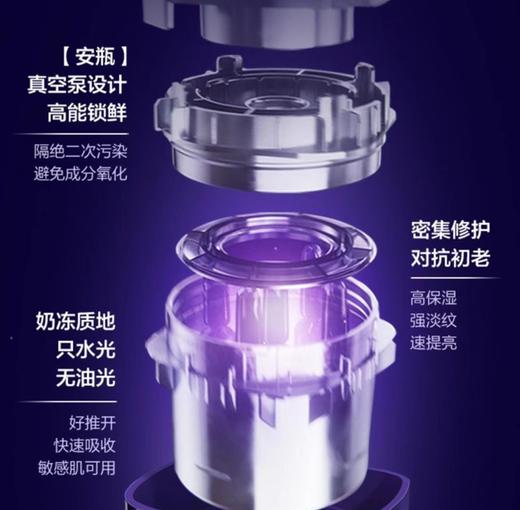 【 安瓶 】
真空泵设计
高能锁鲜

隔绝二次污染
避免成分氧化

密集修护
对抗初老

高保湿
强淡纹
速提亮

奶冻质地
只水光
无油光

好推开
快速吸收
敏感肌可用