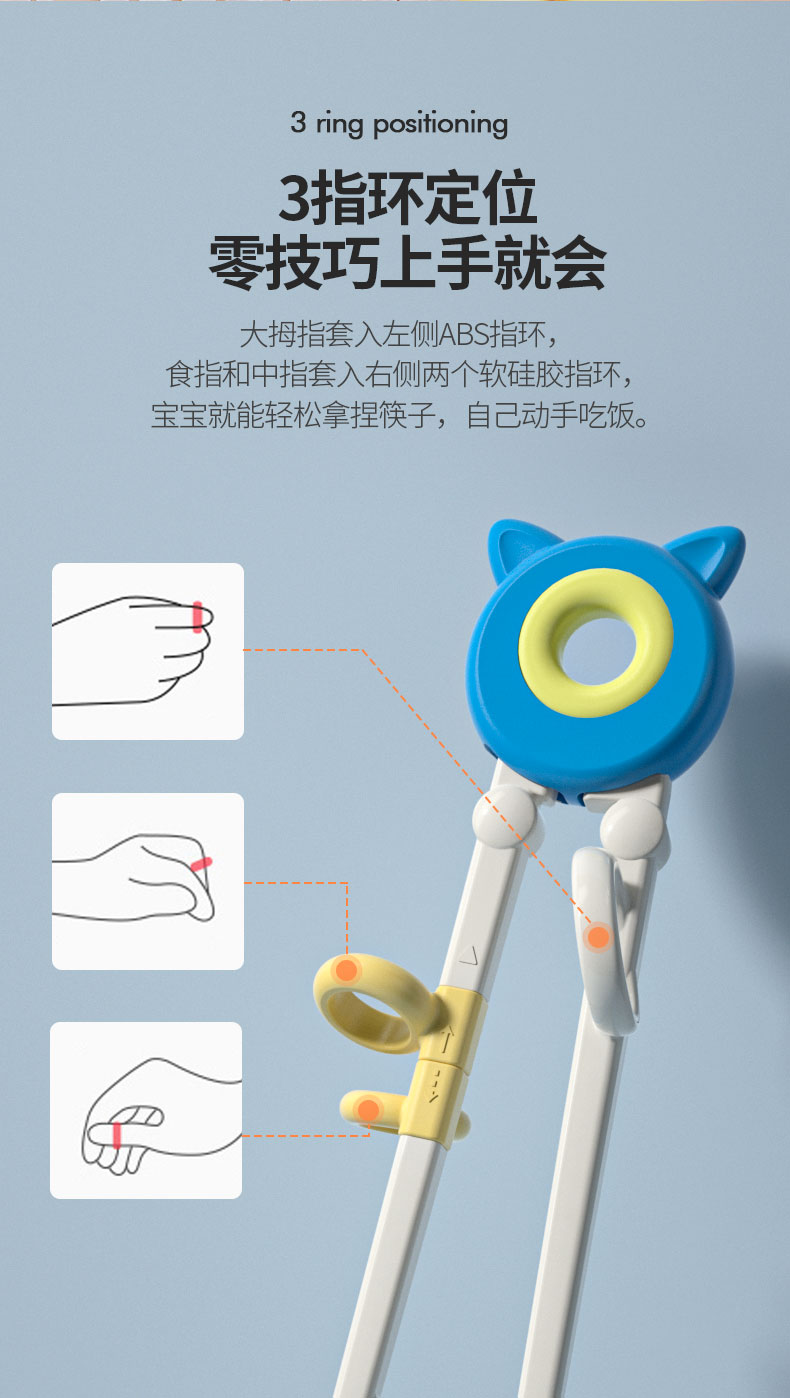 3 ring positioning

3指环定位
零技巧上手就会

大拇指套入左侧ABS指环，
食指和中指套入右侧两个软硅胶指环，
宝宝就能轻松拿捏筷子，自己动手吃饭。