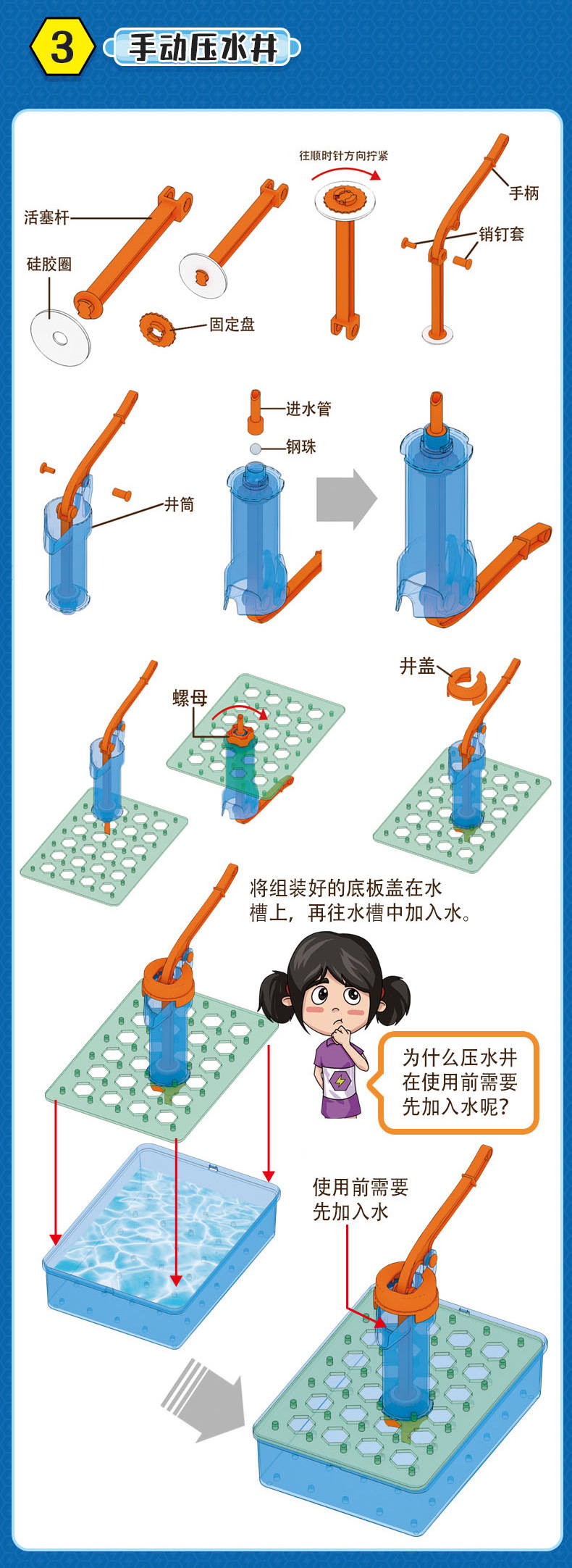 3 手动压水井

往顺时针方向拧紧

活塞杆

硅胶圈

固定盘

手柄

销钉套

进水管

钢珠

井筒

螺母

井盖

将组装好的底板盖在水槽上，再往水槽中加入水。

为什么压水井在使用前需要先加入水呢？

使用前需要先加入水