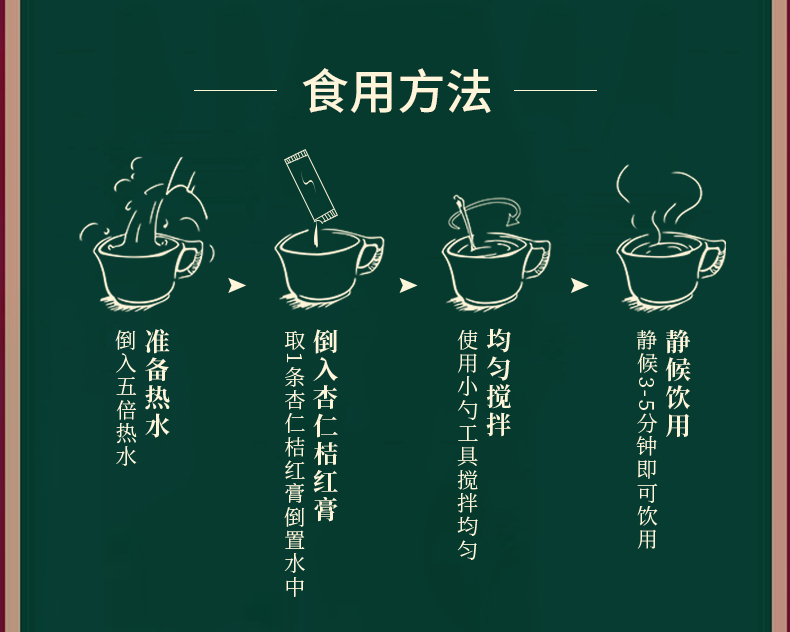 食用方法

准备热水
倒入五倍热水

倒入杏仁桔红膏
取1条杏仁桔红膏倒置水中

均匀搅拌
使用小勺工具搅拌均匀

静候饮用
静候3-5分钟即可饮用