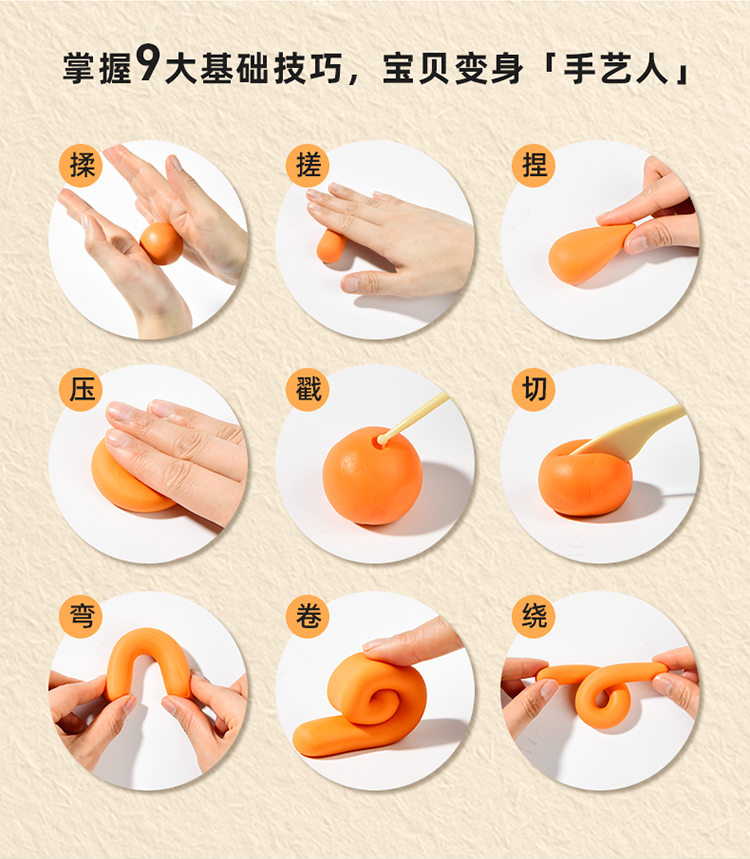 掌握9大基础技巧，宝贝变身「手艺人」

揉

搓

捏

压

戳

切

弯

卷

绕