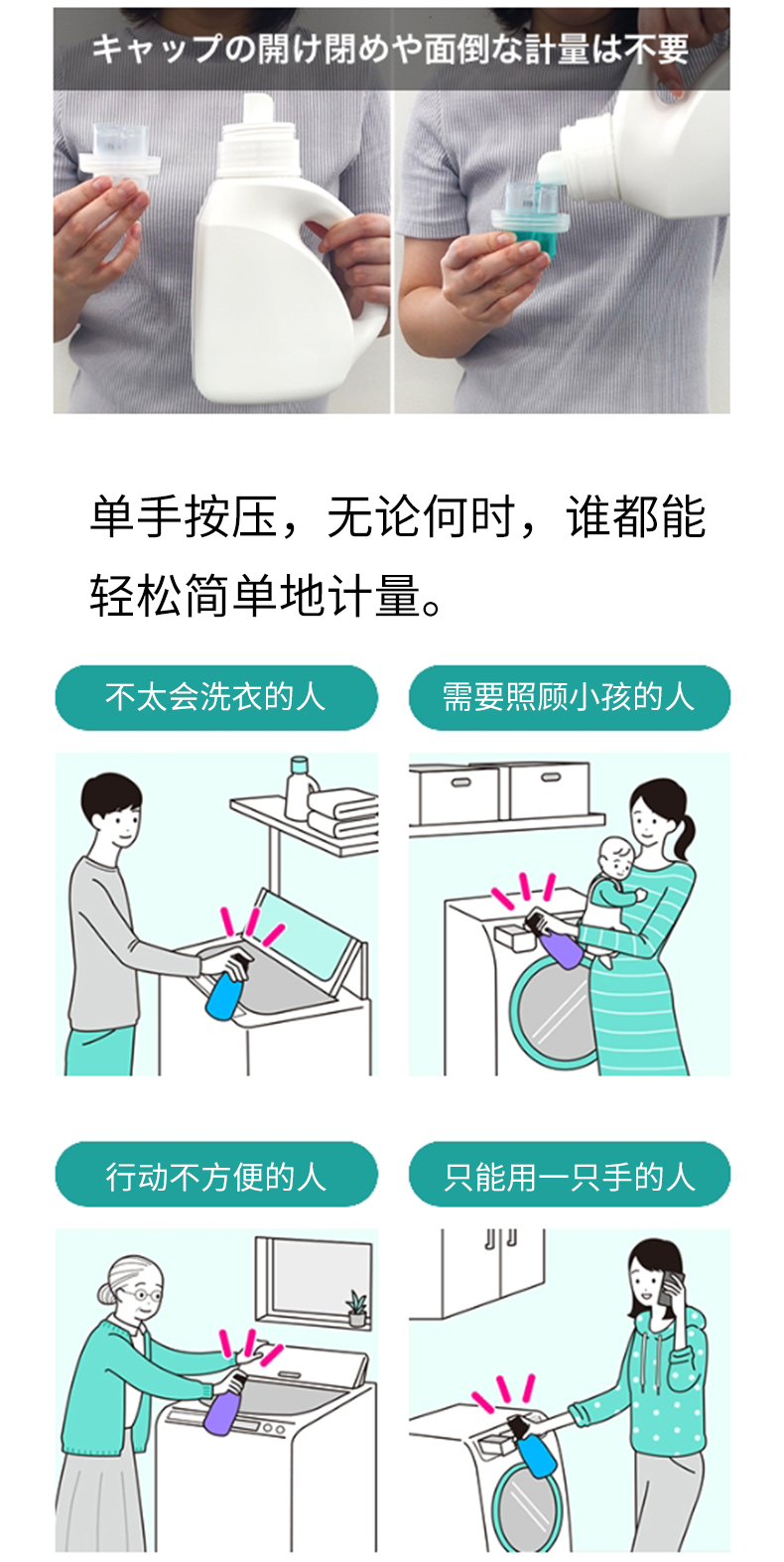 キャップの開け閉めや面倒な計量は不要

单手按压，无论何时，谁都能轻松简单地计量。

不太会洗衣的人

需要照顾小孩的人

行动不方便的人

只能用一只手的人