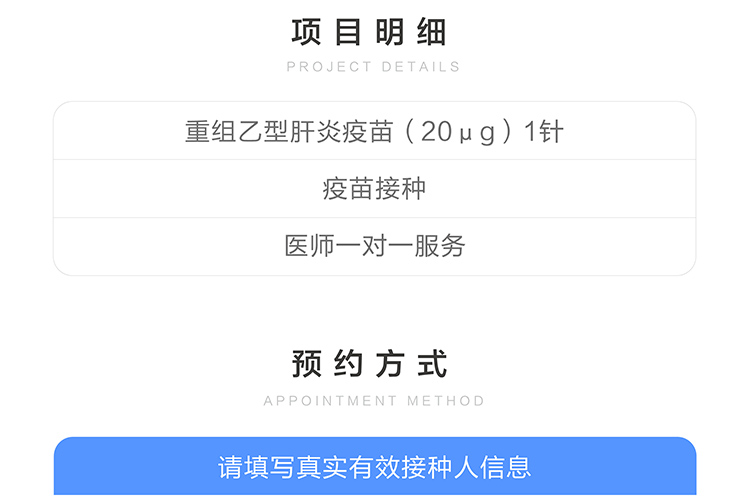 项目明细
PROJECT DETAILS

重组乙型肝炎疫苗（20μg）1针

疫苗接种

医师一对一服务

预约方式
APPOINTMENT METHOD

请填写真实有效接种人信息