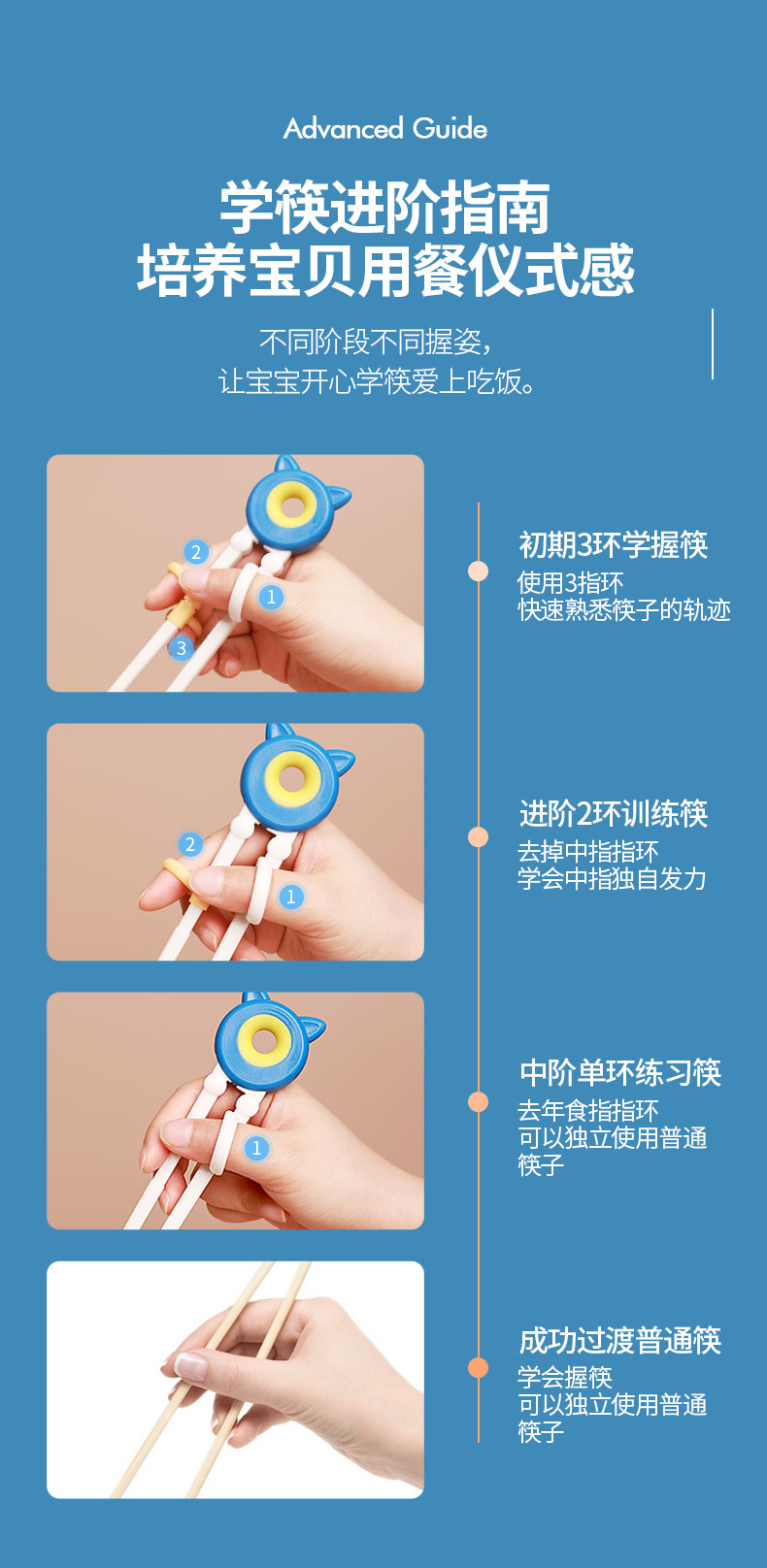 Advanced Guide

学筷进阶指南
培养宝贝用餐仪式感

不同阶段不同握姿，
让宝宝开心学筷爱上吃饭。

2
1
3

初期3环学握筷
使用3指环
快速熟悉筷子的轨迹

2
1

进阶2环训练筷
去掉中指指环
学会中指独自发力

1

中阶单环练习筷
去年食指指环
可以独立使用普通筷子

成功过渡普通筷
学会握筷
可以独立使用普通筷子