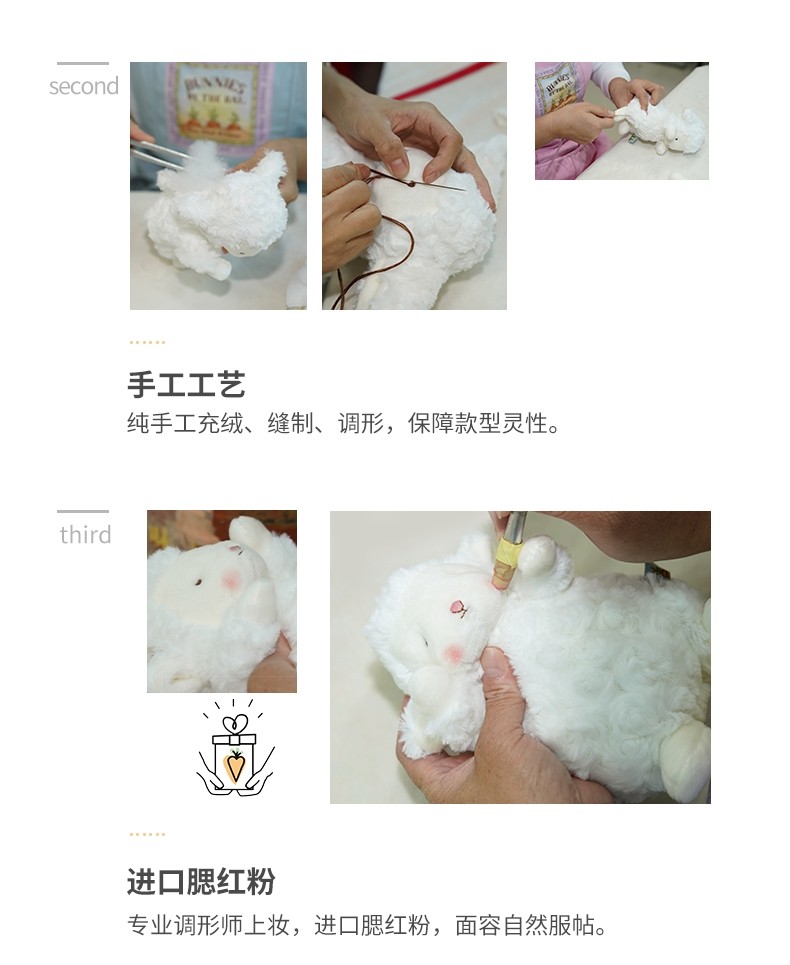 second

BUNNIES BY THE BAY

手工工艺

纯手工充绒、缝制、调形，保障款型灵性。

third

进口腮红粉

专业调形师上妆，进口腮红粉，面容自然服帖。