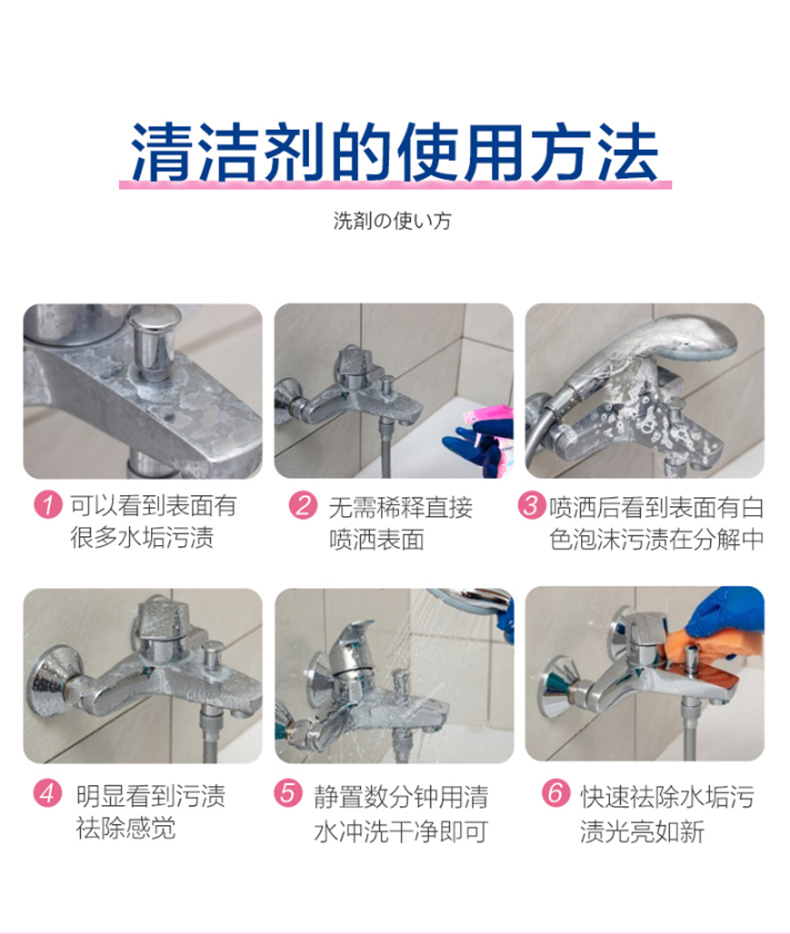 清洁剂的使用方法

洗剤の使い方

1 可以看到表面有很多水垢污渍

2 无需稀释直接喷洒表面

3 喷洒后看到表面有白色泡沫污渍在分解中

4 明显看到污渍祛除感觉

5 静置数分钟用清水冲洗干净即可

6 快速祛除水垢污渍光亮如新