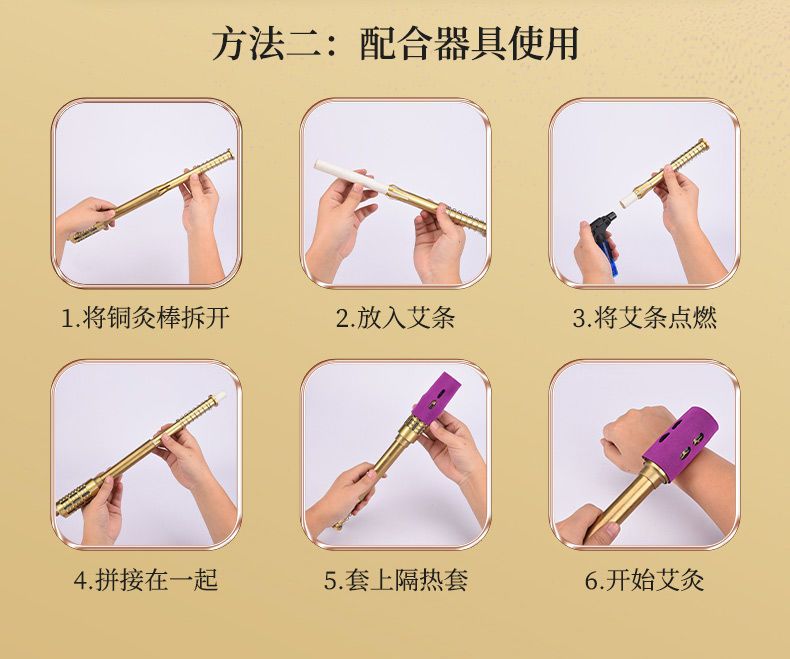 方法二：配合器具使用

1.将铜灸棒拆开

2.放入艾条

3.将艾条点燃

4.拼接在一起

5.套上隔热套

6.开始艾灸