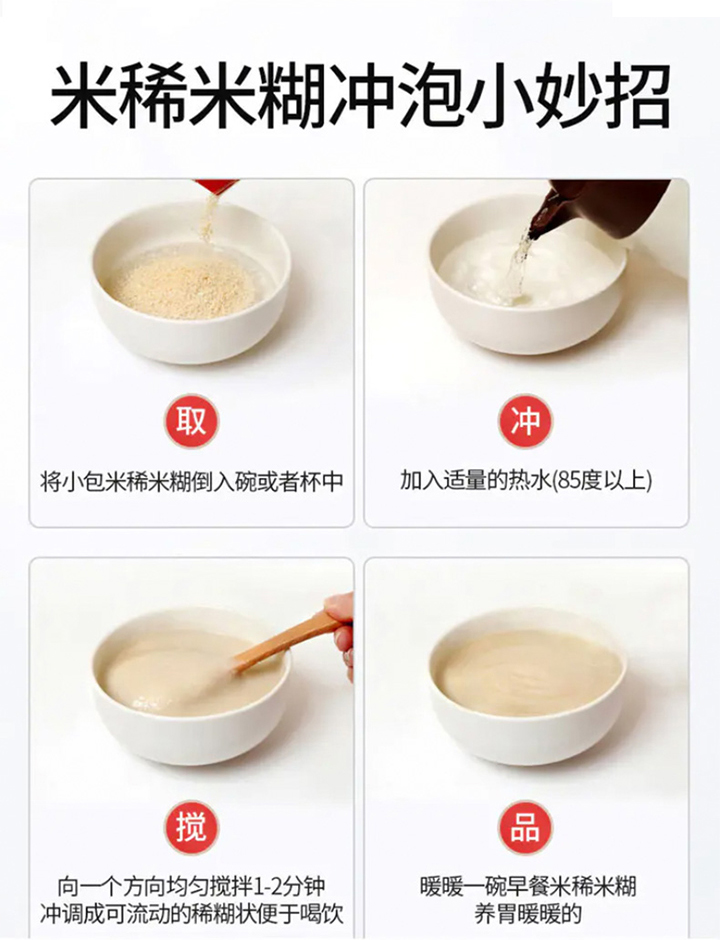 米稀米糊冲泡小妙招

取
将小包米稀米糊倒入碗或者杯中

冲
加入适量的热水(85度以上)

搅
向一个方向均匀搅拌1-2分钟
冲调成可流动的稀糊状便于喝饮

品
暖暖一碗早餐米稀米糊
养胃暖暖的