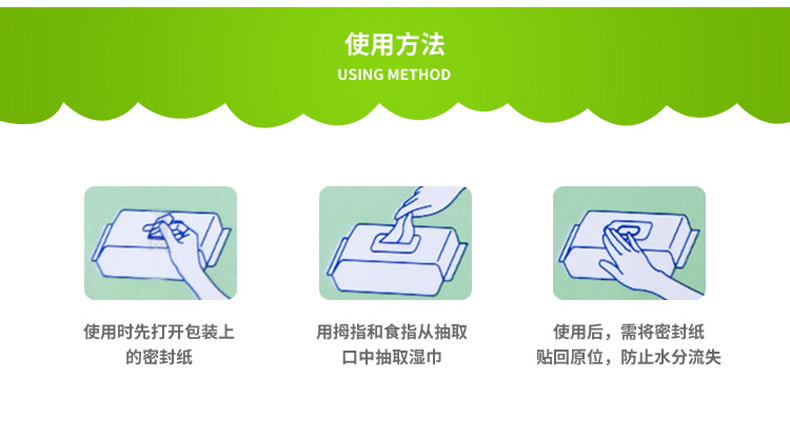 使用方法
USING METHOD

使用时先打开包装上的密封纸

用拇指和食指从抽取口中抽取湿巾

使用后，需将密封纸贴回原位，防止水分流失