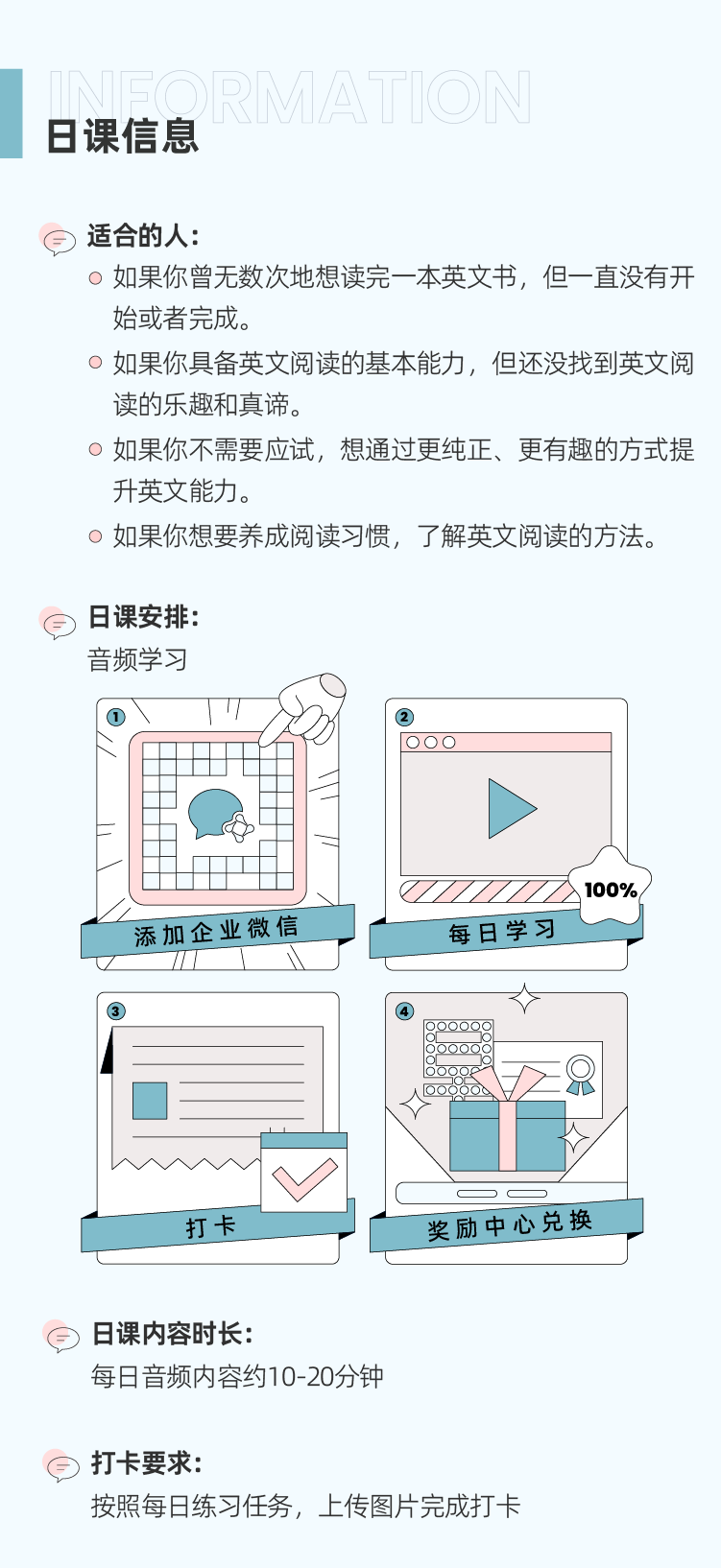 INFORMATION
日课信息

适合的人：

如果你曾无数次地想读完一本英文书，但一直没有开始或者完成。

如果你具备英文阅读的基本能力，但还没找到英文阅读的乐趣和真谛。

如果你不需要应试，想通过更纯正、更有趣的方式提升英文能力。

如果你想要养成阅读习惯，了解英文阅读的方法。

日课安排：
音频学习

1
添加企业微信

2
100%
每日学习

3
打卡

4
奖励中心兑换

日课内容时长：
每日音频内容约10-20分钟

打卡要求：
按照每日练习任务，上传图片完成打卡