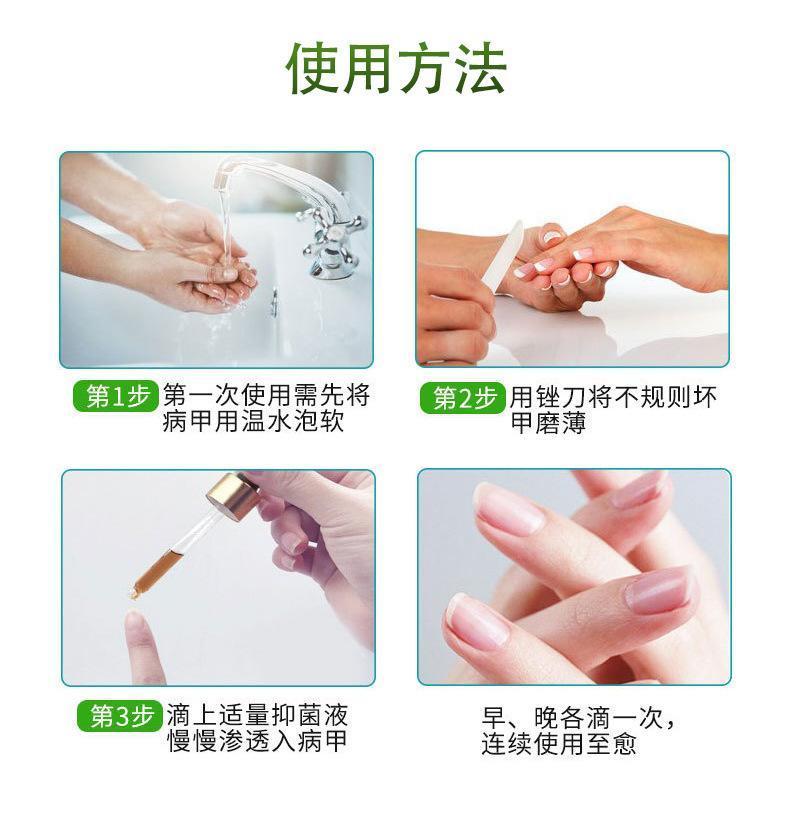 使用方法

第1步 第一次使用需先将病甲用温水泡软

第2步 用锉刀将不规则坏甲磨薄

第3步 滴上适量抑菌液慢慢渗透入病甲

早、晚各滴一次，连续使用至愈