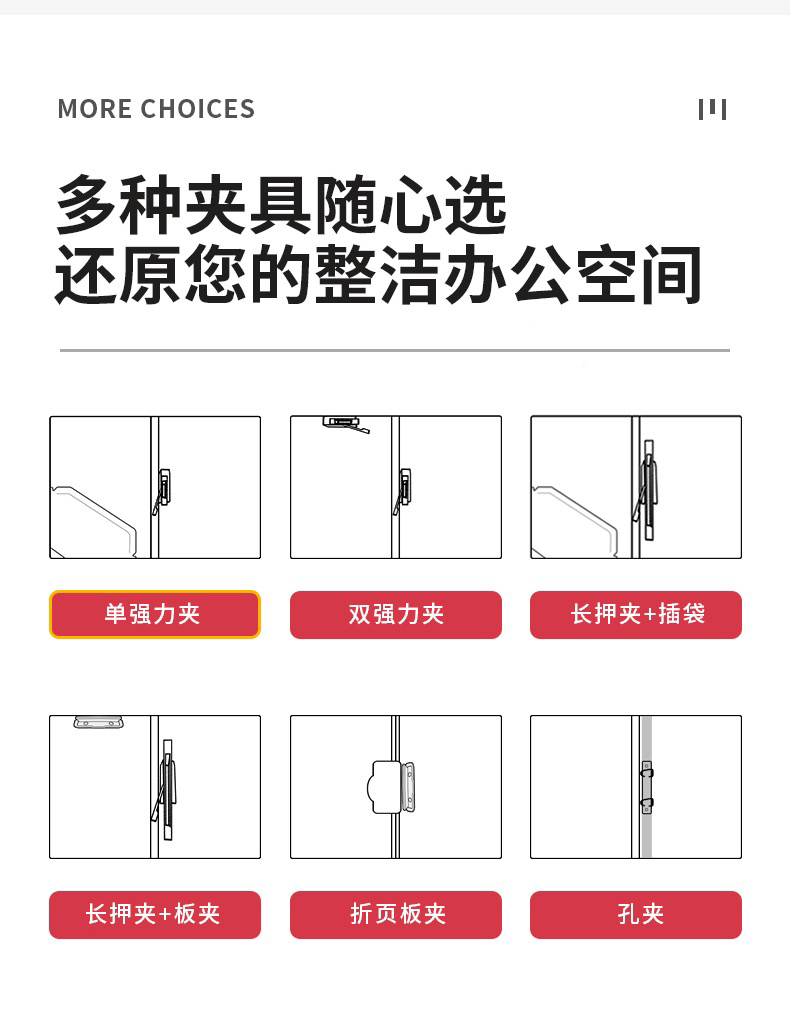 MORE CHOICES

多种夹具随心选
还原您的整洁办公空间

单强力夹

双强力夹

长押夹+插袋

长押夹+板夹

折页板夹

孔夹