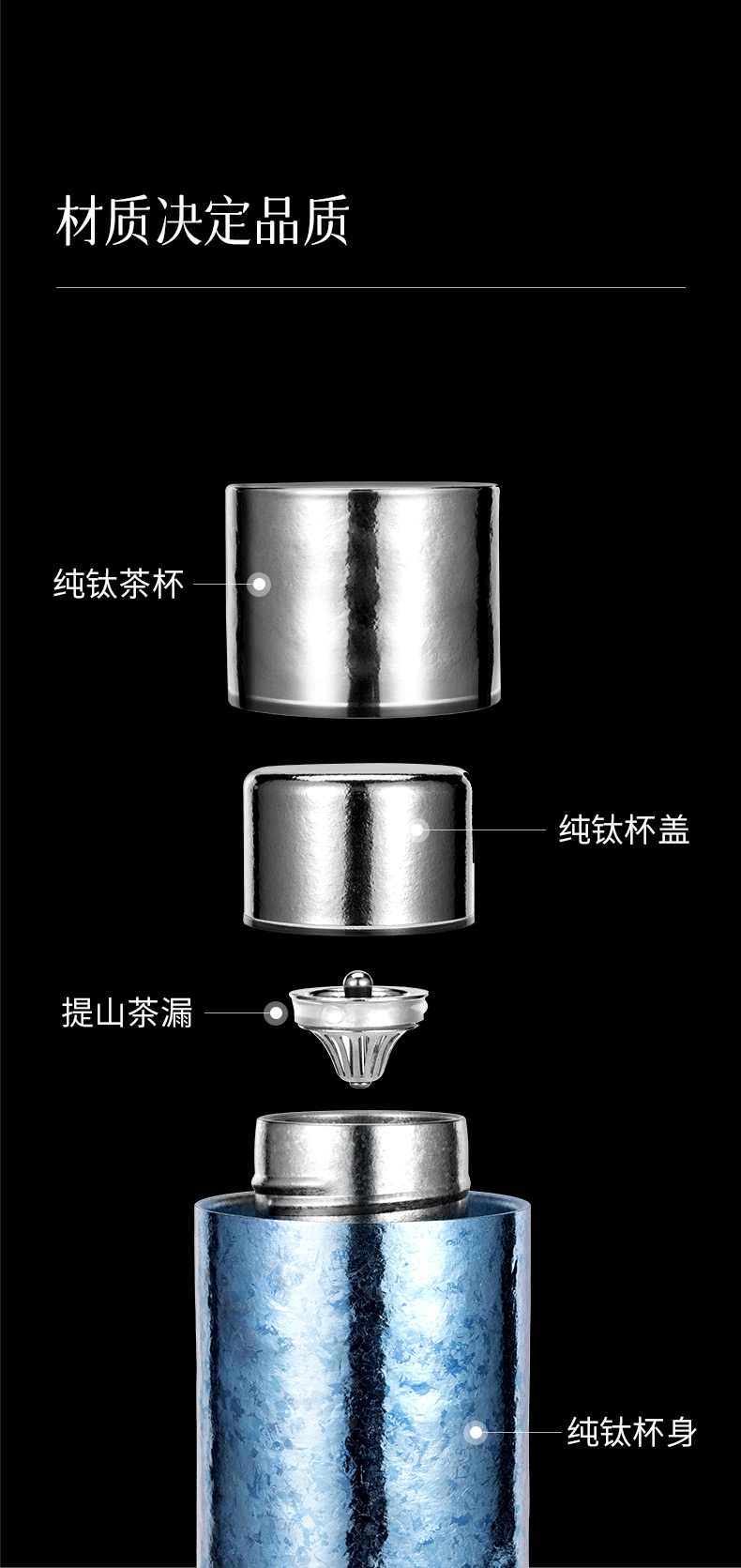 材质决定品质

纯钛茶杯

纯钛杯盖

提山茶漏

纯钛杯身