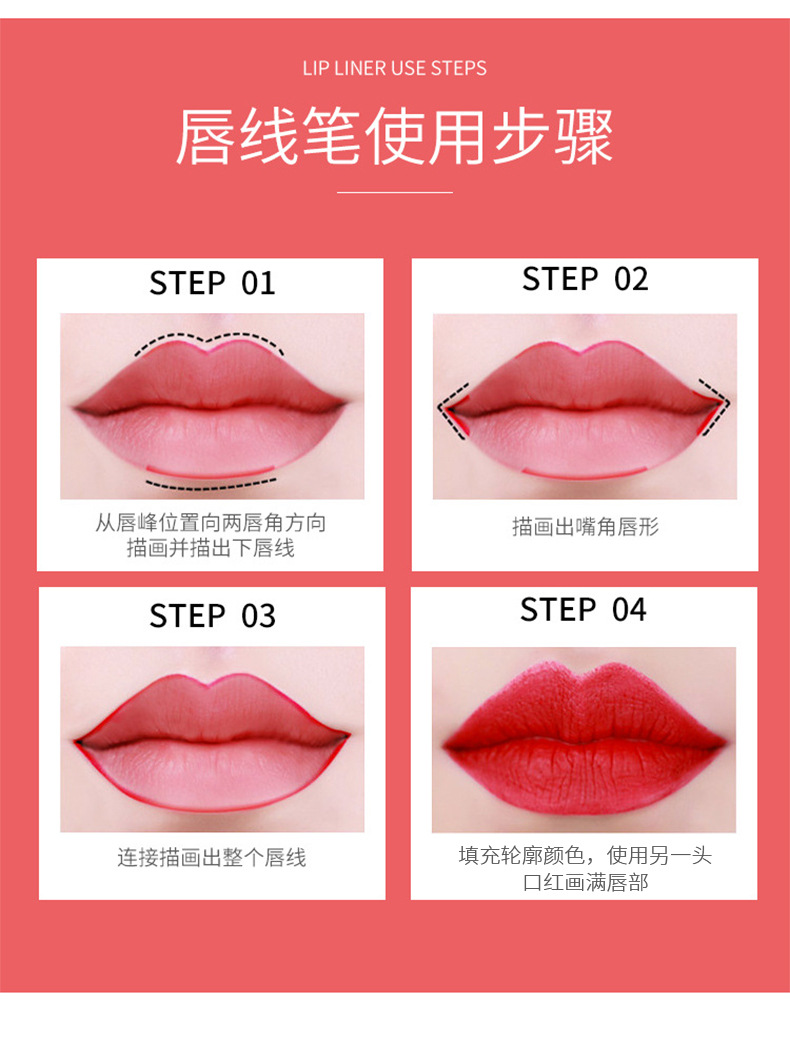 LIP LINER USE STEPS

唇线笔使用步骤

STEP 01

从唇峰位置向两唇角方向描画并描出下唇线

STEP 02

描画出嘴角唇形

STEP 03

连接描画出整个唇线

STEP 04

填充轮廓颜色，使用另一头口红画满唇部