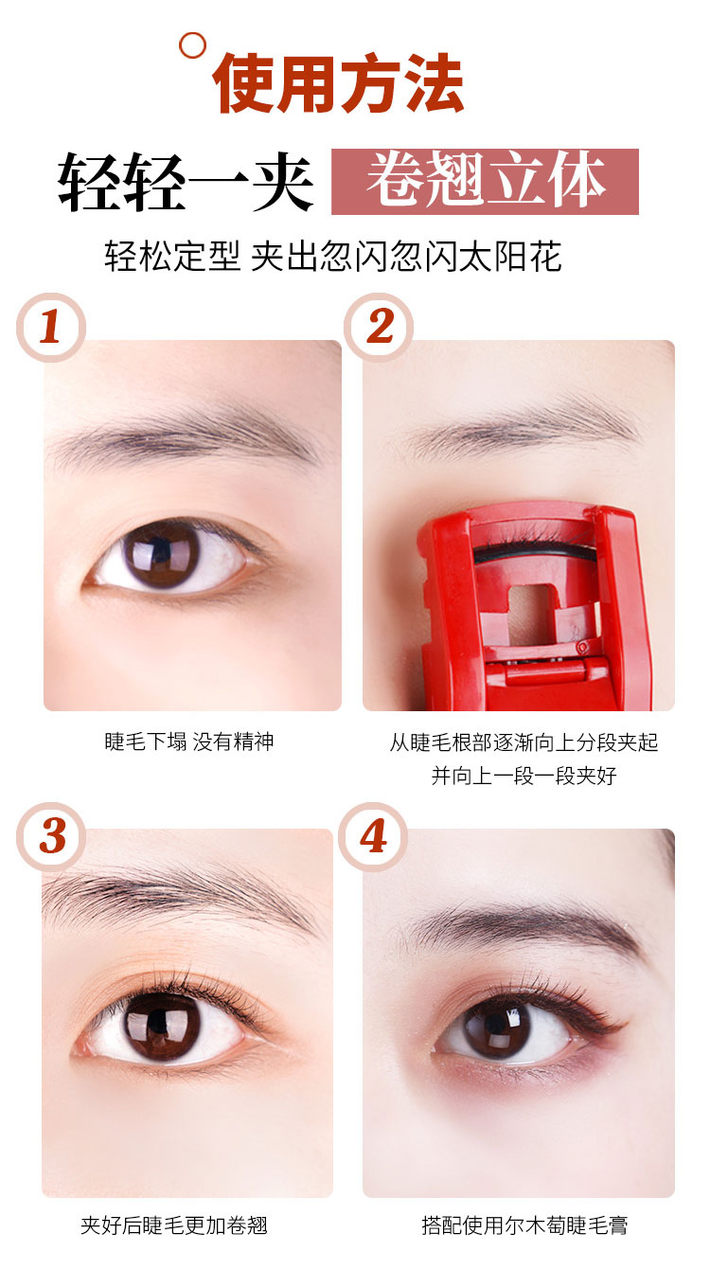 使用方法

轻轻一夹 卷翘立体

轻松定型 夹出忽闪忽闪太阳花

1

睫毛下塌 没有精神

2

从睫毛根部逐渐向上分段夹起
并向上一段一段夹好

3

夹好后睫毛更加卷翘

4

搭配使用尔木萄睫毛膏