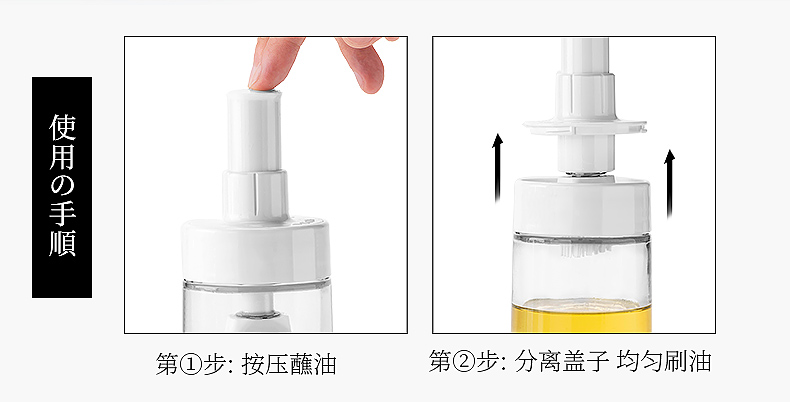 使用の手順

第①步: 按压蘸油

第②步: 分离盖子 均匀刷油