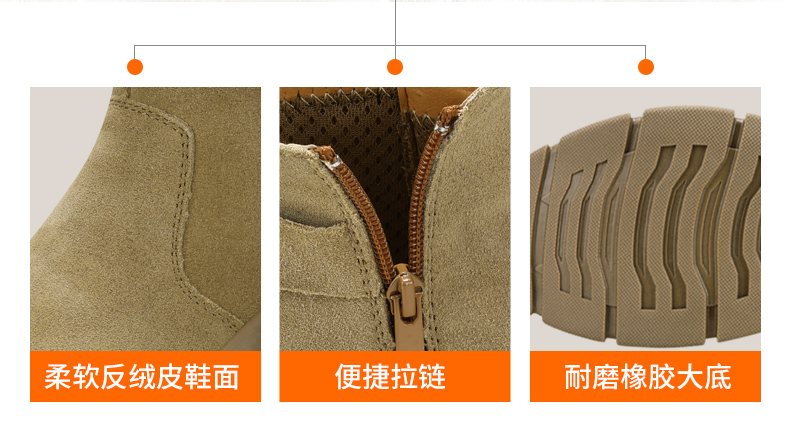 柔软反绒皮鞋面

便捷拉链

耐磨橡胶大底