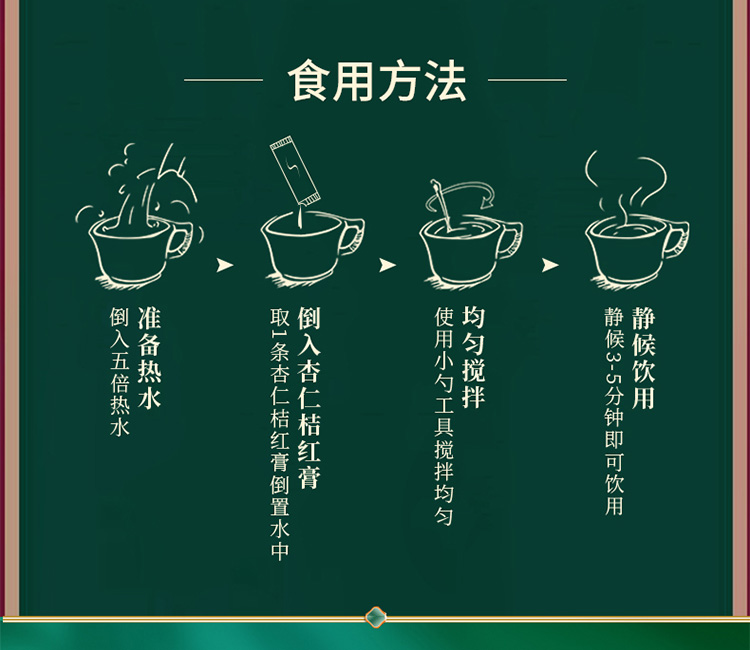 食用方法

准备热水
倒入五倍热水

倒入杏仁桔红膏
取1条杏仁桔红膏倒置水中

均匀搅拌
使用小勺工具搅拌均匀

静候饮用
静候3-5分钟即可饮用