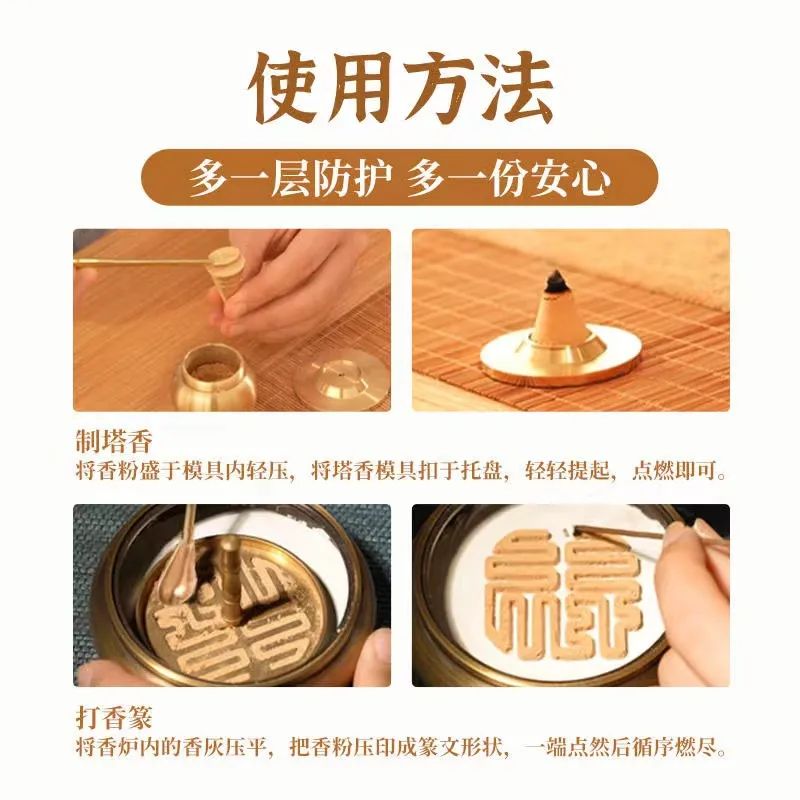 使用方法

多一层防护 多一份安心

制塔香
将香粉盛于模具内轻压，将塔香模具扣于托盘，轻轻提起，点燃即可。

打香篆
将香炉内的香灰压平，把香粉压印成篆文形状，一端点然后循序燃尽。