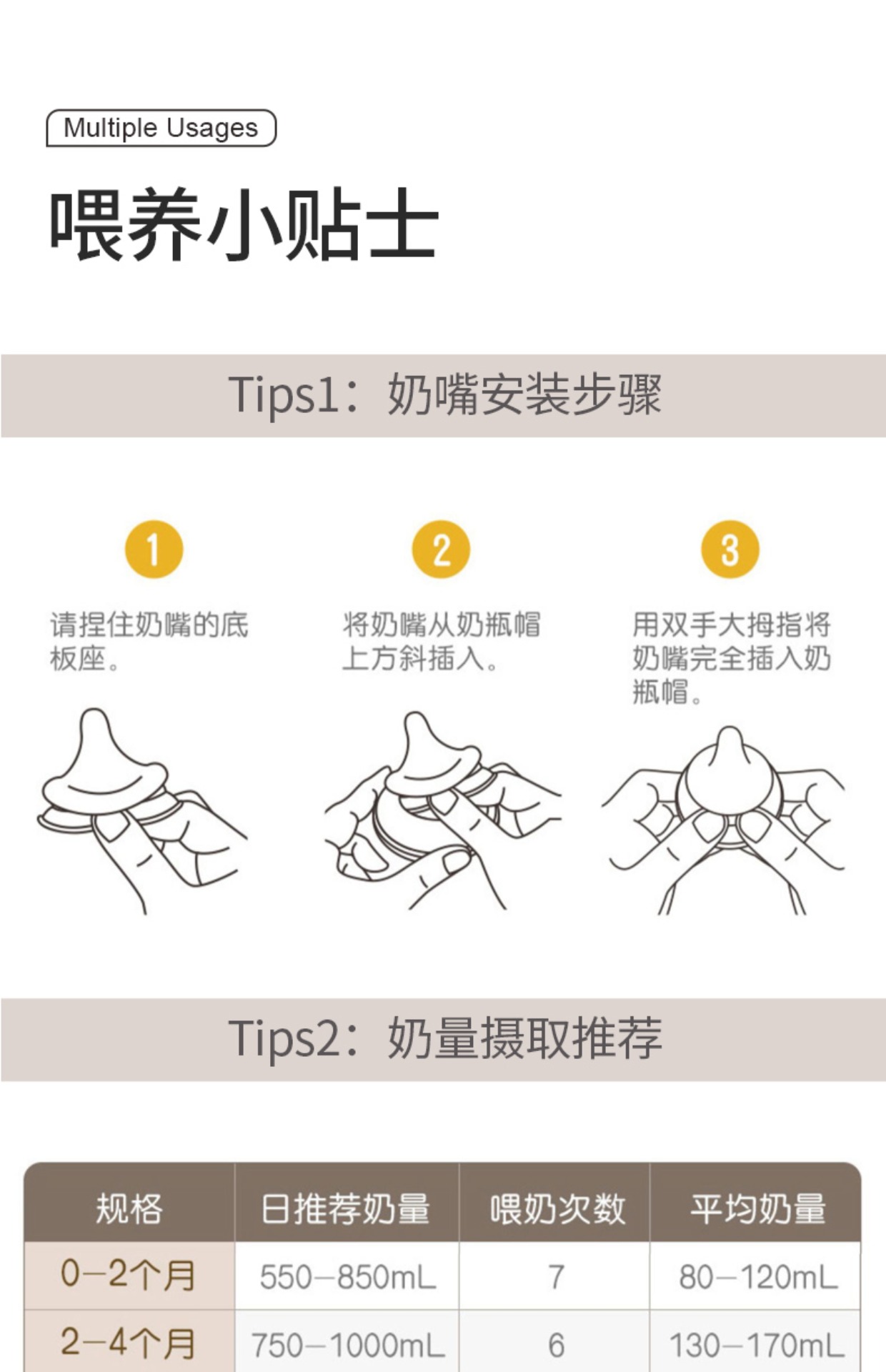 Multiple Usages

喂养小贴士

Tips1：奶嘴安装步骤

1
请捏住奶嘴的底板座。

2
将奶嘴从奶瓶帽上方斜插入。

3
用双手大拇指将奶嘴完全插入奶瓶帽。

Tips2：奶量摄取推荐

| 规格 | 日推荐奶量 | 喂奶次数 | 平均奶量 |
|---|---|---|---|
| 0–2个月 | 550–850mL | 7 | 80–120mL |
| 2–4个月 | 750–1000mL | 6 | 130–170mL |