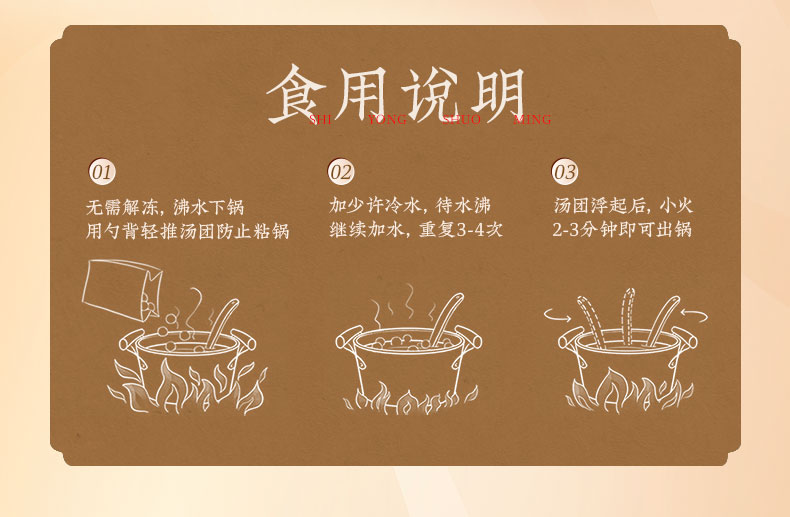 食用说明
SHI YONG SHUO MING

01
无需解冻，沸水下锅
用勺背轻推汤团防止粘锅

02
加少许冷水，待水沸
继续加水，重复3-4次

03
汤团浮起后，小火
2-3分钟即可出锅