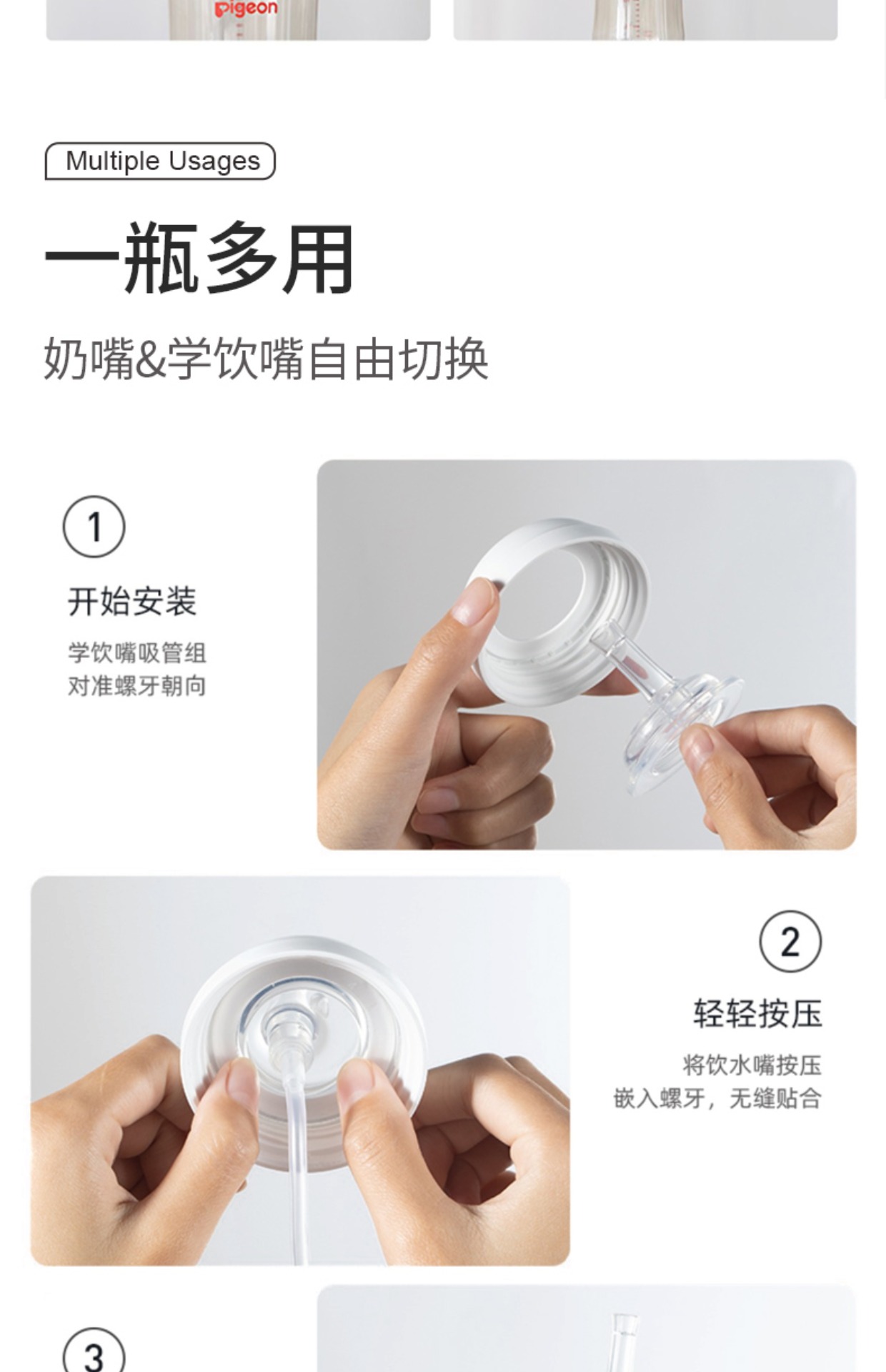 pigeon

Multiple Usages

一瓶多用

奶嘴&学饮嘴自由切换

1

开始安装

学饮嘴吸管组
对准螺牙朝向

2

轻轻按压

将饮水嘴按压
嵌入螺牙，无缝贴合

3