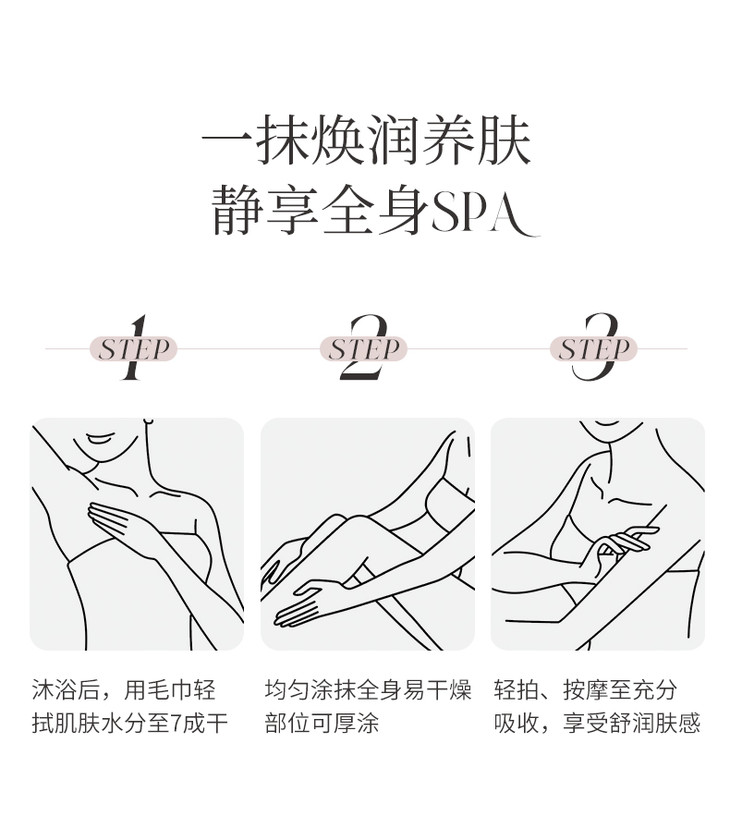 一抹焕润养肤
静享全身SPA

STEP 1

STEP 2

STEP 3

沐浴后，用毛巾轻拭肌肤水分至7成干

均匀涂抹全身易干燥部位可厚涂

轻拍、按摩至充分吸收，享受舒润肤感