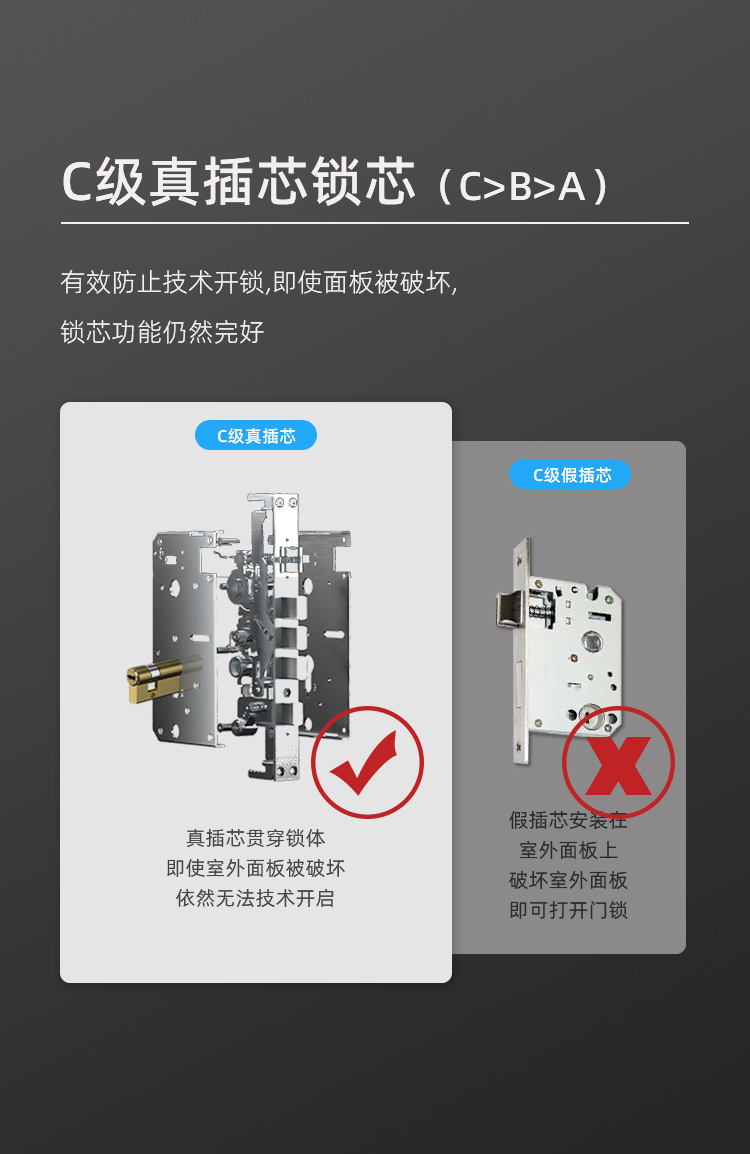 C级真插芯锁芯（C>B>A）

有效防止技术开锁,即使面板被破坏,

锁芯功能仍然完好

C级真插芯

真插芯贯穿锁体
即使室外面板被破坏
依然无法技术开启

C级假插芯

假插芯安装在
室外面板上
破坏室外面板
即可打开门锁