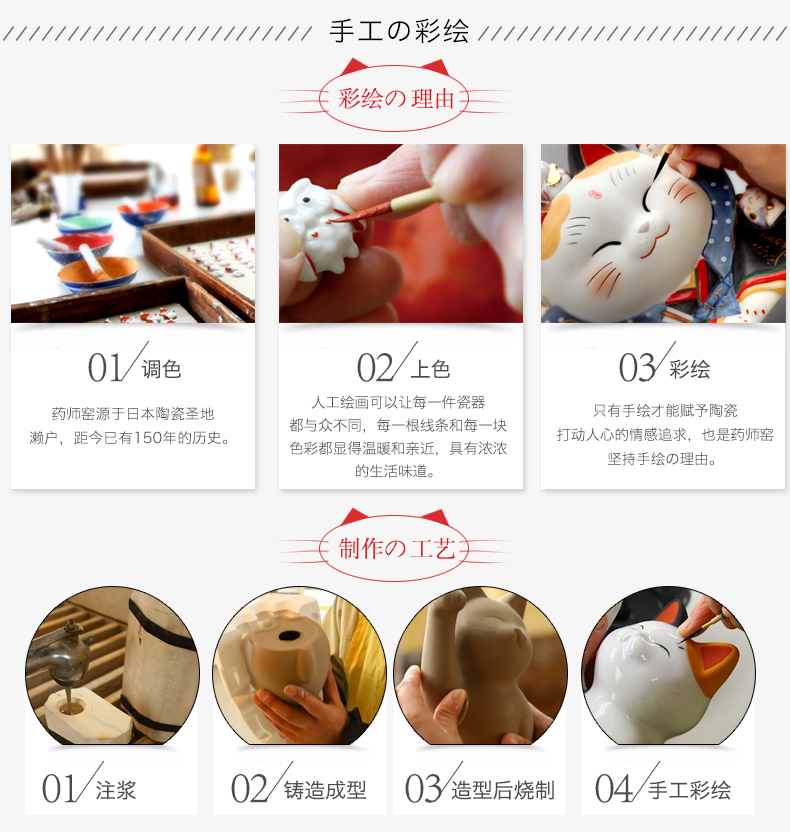 手工の彩绘

彩绘の理由

01/调色

药师窑源于日本陶瓷圣地濑户，距今已有150年的历史。

02/上色

人工绘画可以让每一件瓷器都与众不同，每一根线条和每一块色彩都显得温暖和亲近，具有浓浓的生活味道。

03/彩绘

只有手绘才能赋予陶瓷打动人心的情感追求，也是药师窑坚持手绘の理由。

制作の工艺

01/注浆

02/铸造成型

03/造型后烧制

04/手工彩绘