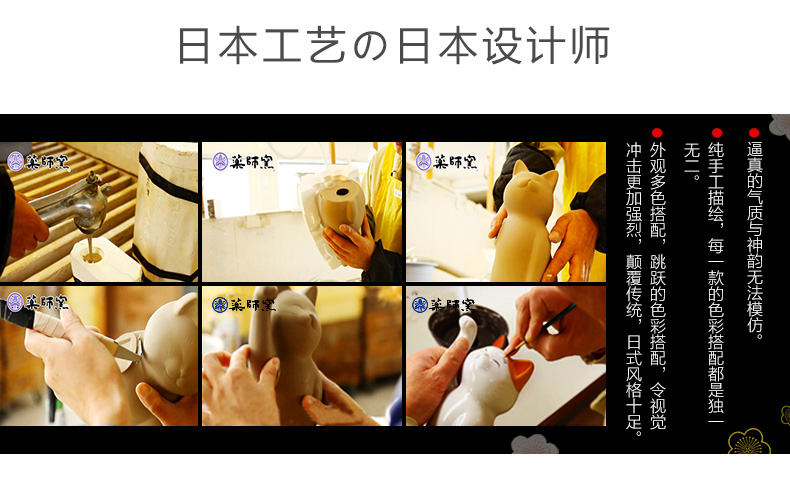 日本工艺の日本设计师

薬師窯

薬師窯

薬師窯

薬師窯

薬師窯

薬師窯

逼真的气质与神韵无法模仿。

纯手工描绘，每一款的色彩搭配都是独一无二。

外观多色搭配，跳跃的色彩搭配，令视觉冲击更加强烈，颠覆传统，日式风格十足。