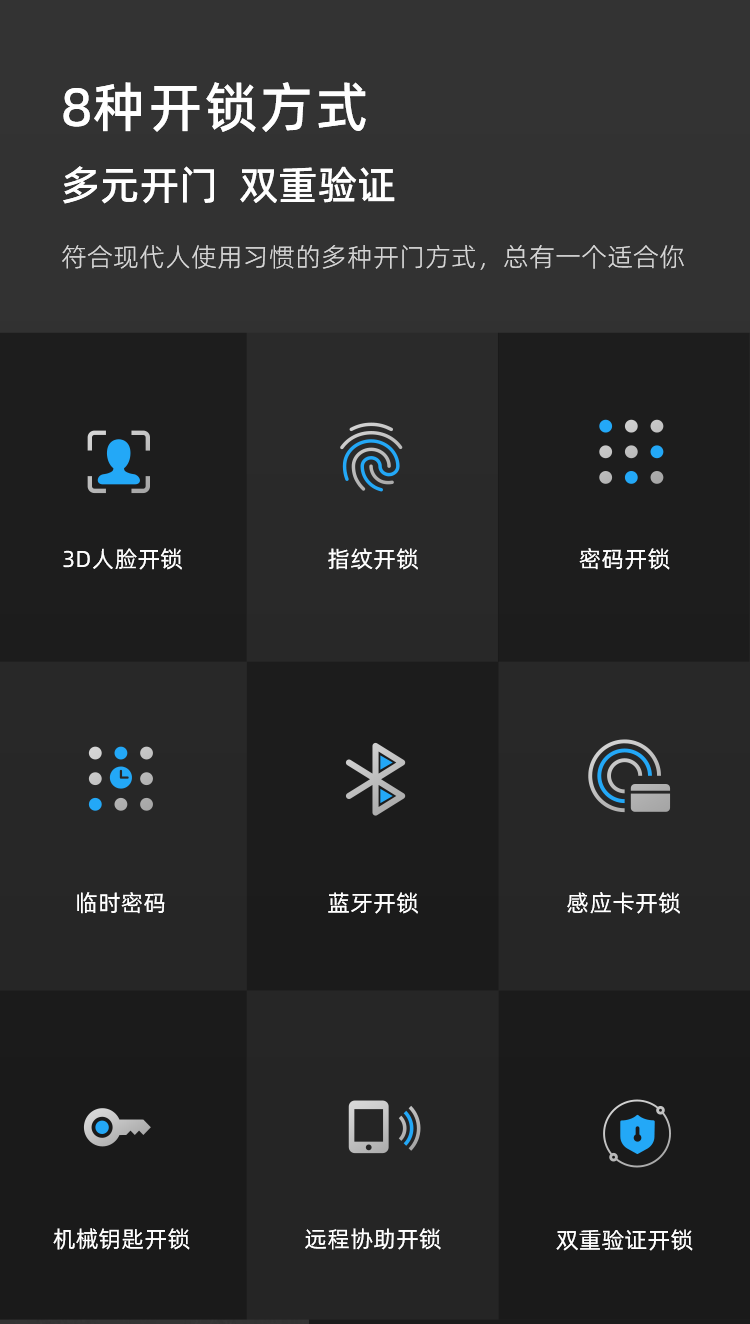 8种开锁方式

多元开门 双重验证

符合现代人使用习惯的多种开门方式，总有一个适合你

3D人脸开锁

指纹开锁

密码开锁

临时密码

蓝牙开锁

感应卡开锁

机械钥匙开锁

远程协助开锁

双重验证开锁