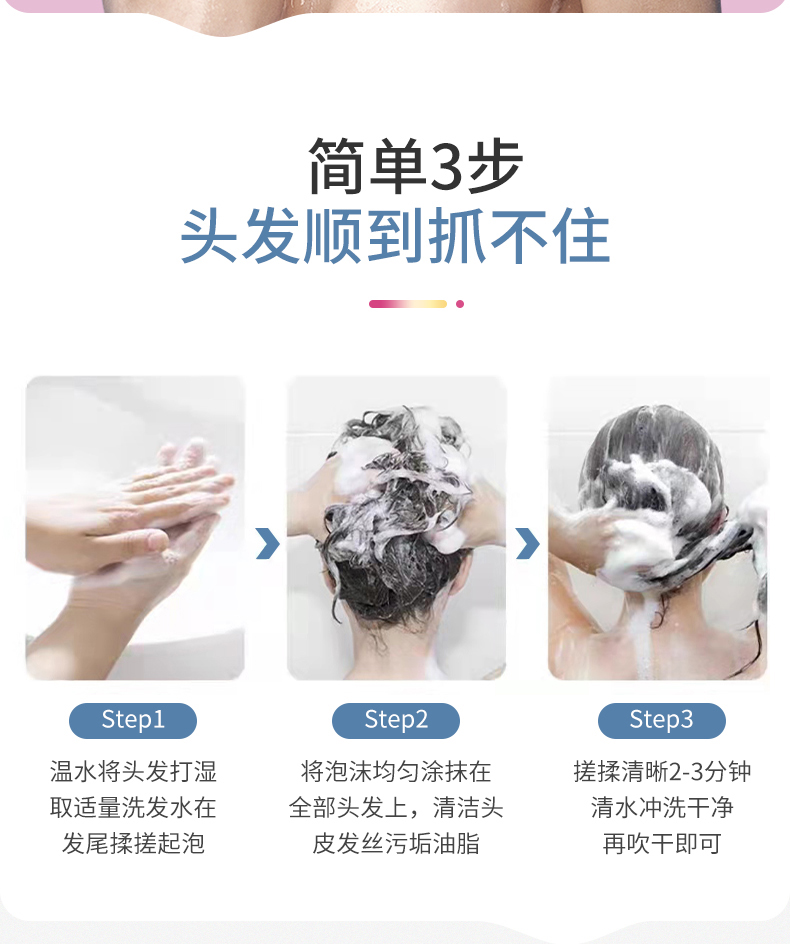 简单3步
头发顺到抓不住

Step1
温水将头发打湿
取适量洗发水在
发尾揉搓起泡

Step2
将泡沫均匀涂抹在
全部头发上，清洁头
皮发丝污垢油脂

Step3
搓揉清晰2-3分钟
清水冲洗干净
再吹干即可