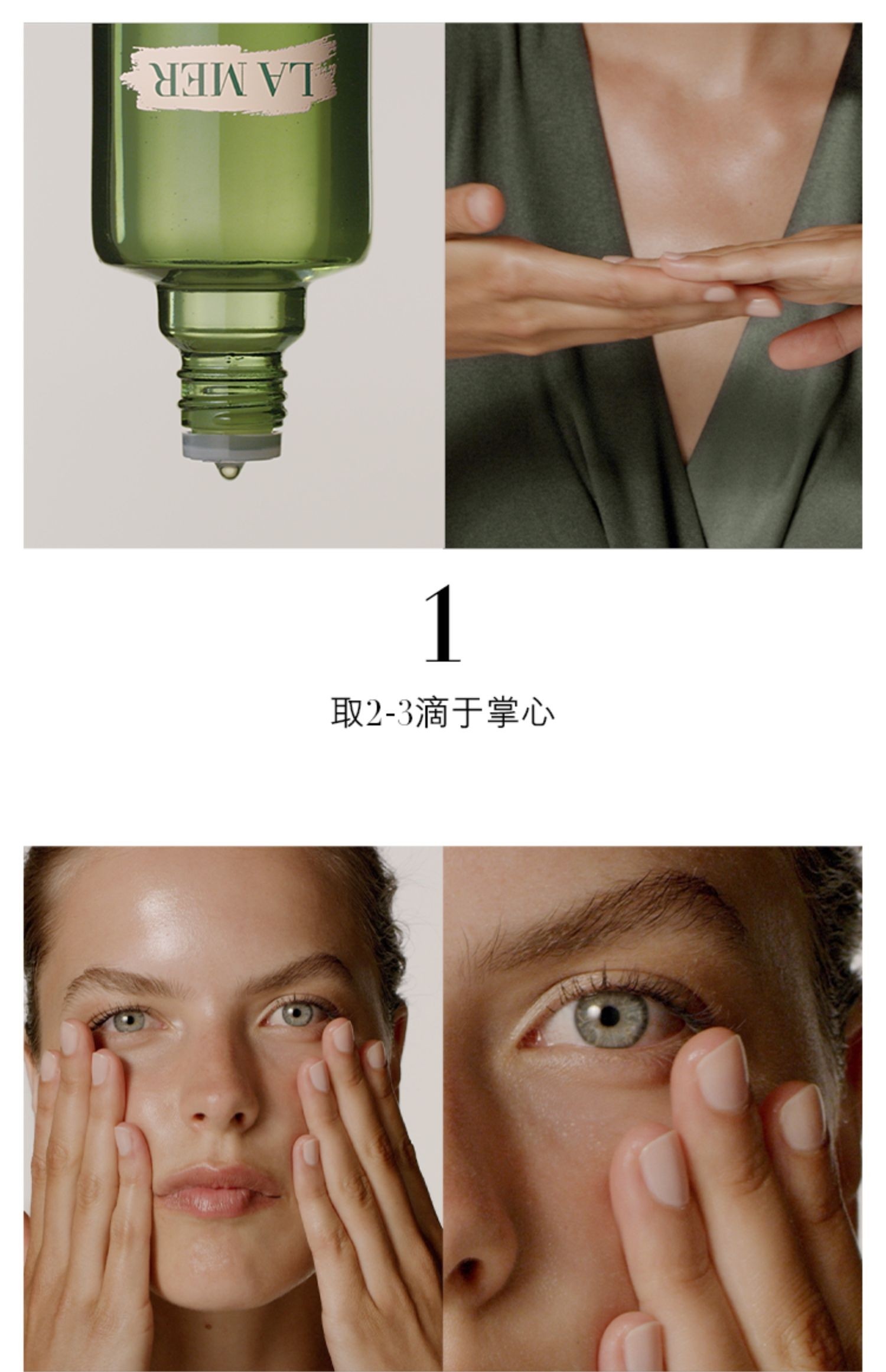 LA MER

1

取2-3滴于掌心